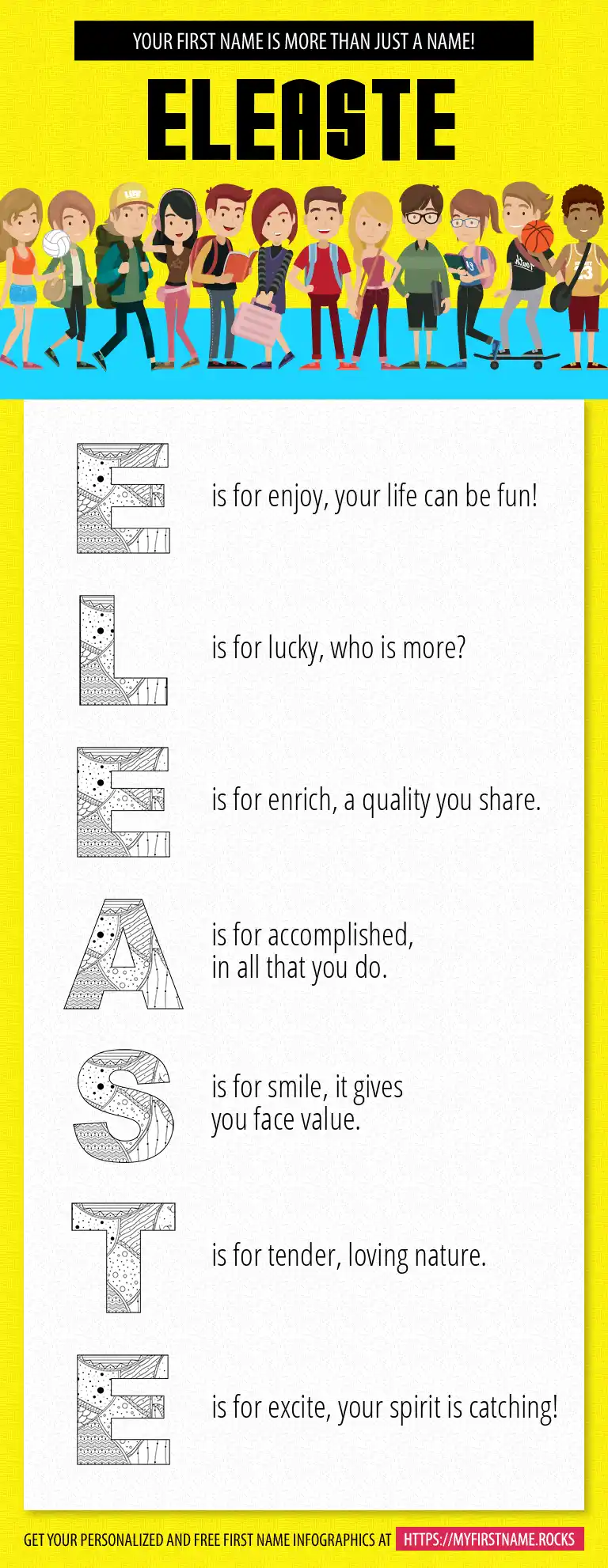 YOUR FIRST NAME IS MORE THAN JUST A NAME!

ELEASTE

E is for enjoy, your life can be fun!

L is for lucky, who is more?

E is for enrich, a quality you share.

A is for accomplished, in all that you do.

S is for smile, it gives you face value.

T is for tender, loving nature.

E is for excite, your spirit is catching!

GET YOUR PERSONALIZED AND FREE FIRST NAME INFOGRAPHICS AT HTTPS://MYFIRSTNAME.ROCKS