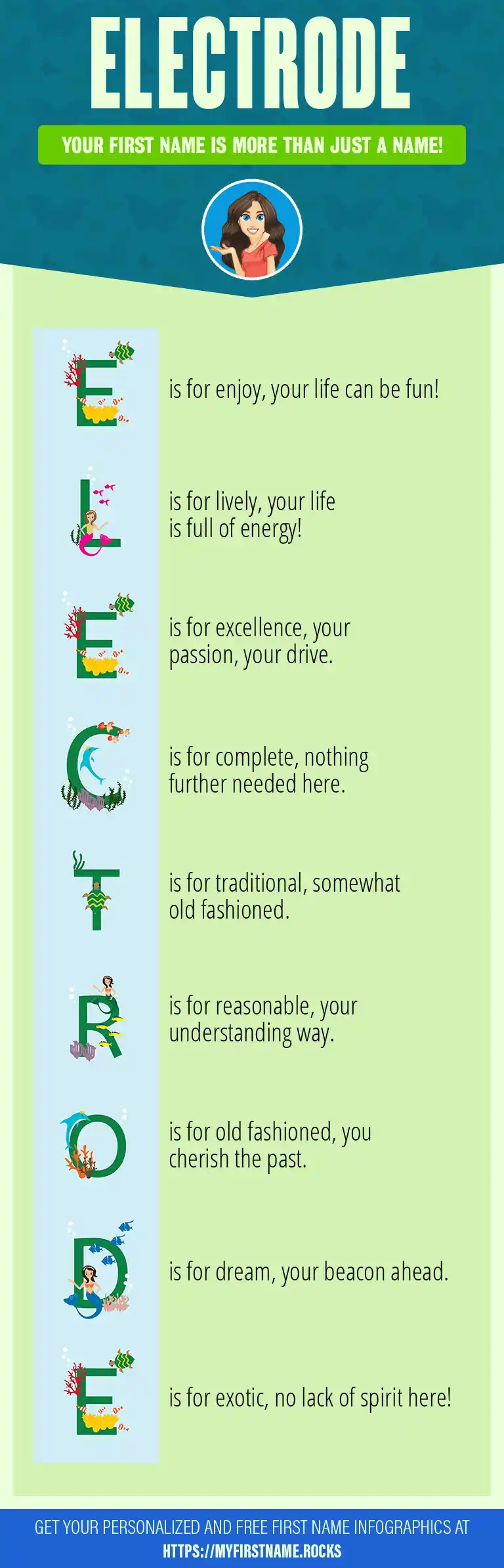 ELECTRODE

YOUR FIRST NAME IS MORE THAN JUST A NAME!

E is for enjoy, your life can be fun!

L is for lively, your life is full of energy!

E is for excellence, your passion, your drive.

C is for complete, nothing further needed here.

T is for traditional, somewhat old fashioned.

R is for reasonable, your understanding way.

O is for old fashioned, you cherish the past.

D is for dream, your beacon ahead.

E is for exotic, no lack of spirit here!

GET YOUR PERSONALIZED AND FREE FIRST NAME INFOGRAPHICS AT HTTPS://MYFIRSTNAME.ROCKS