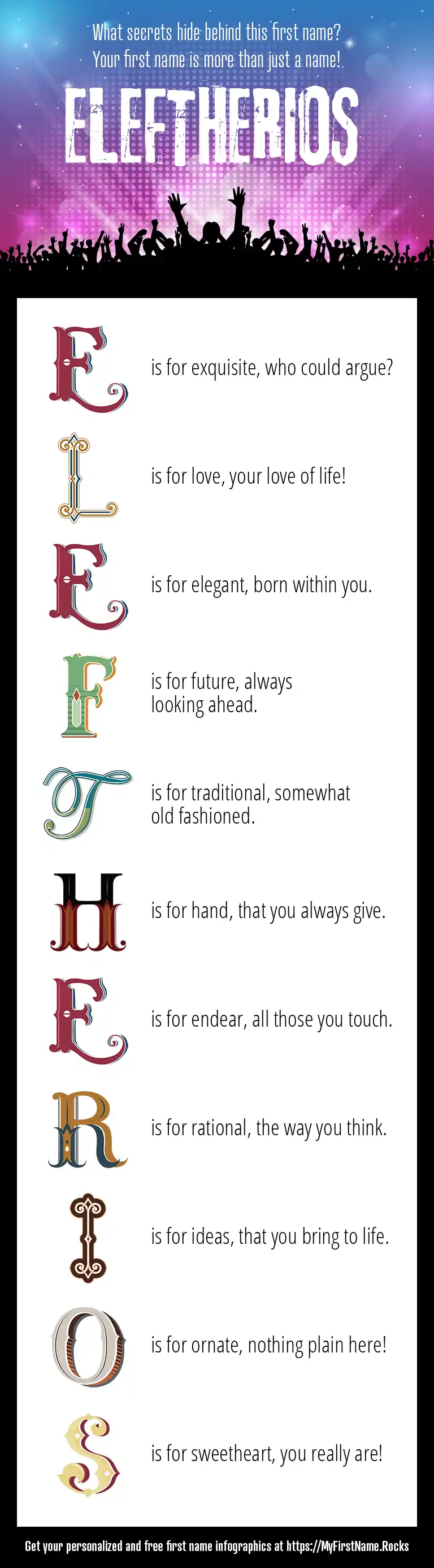 What secrets hide behind this first name?
Your first name is more than just a name!

ELEFTHERIOS

E is for exquisite, who could argue?

L is for love, your love of life!

E is for elegant, born within you.

F is for future, always looking ahead.

T is for traditional, somewhat old fashioned.

H is for hand, that you always give.

E is for endear, all those you touch.

R is for rational, the way you think.

I is for ideas, that you bring to life.

O is for ornate, nothing plain here!

S is for sweetheart, you really are!

Get your personalized and free first name infographics at https://MyFirstName.Rocks