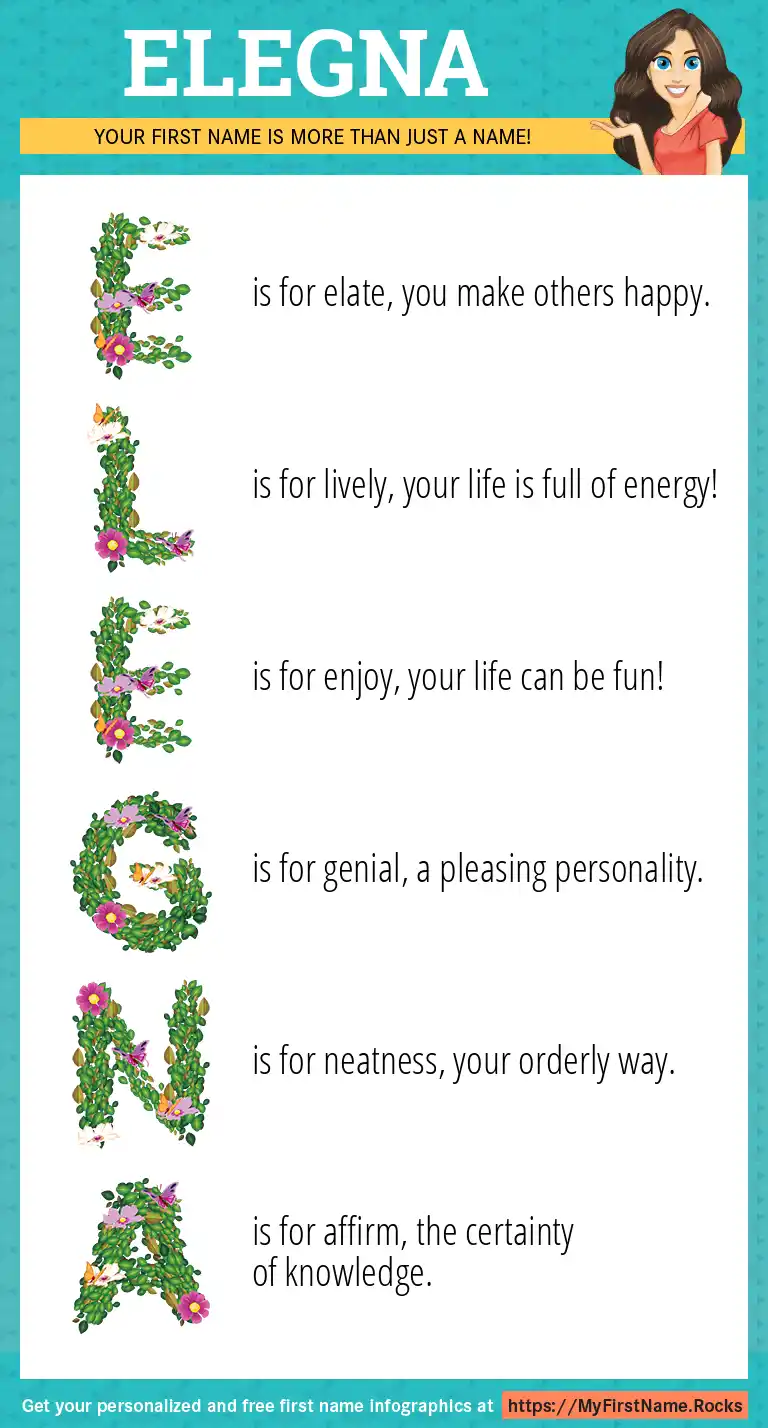 ELEGNA

YOUR FIRST NAME IS MORE THAN JUST A NAME!

E is for elate, you make others happy.

L is for lively, your life is full of energy!

E is for enjoy, your life can be fun!

G is for genial, a pleasing personality.

N is for neatness, your orderly way.

A is for affirm, the certainty of knowledge.

Get your personalized and free first name infographics at https://MyFirstName.Rocks