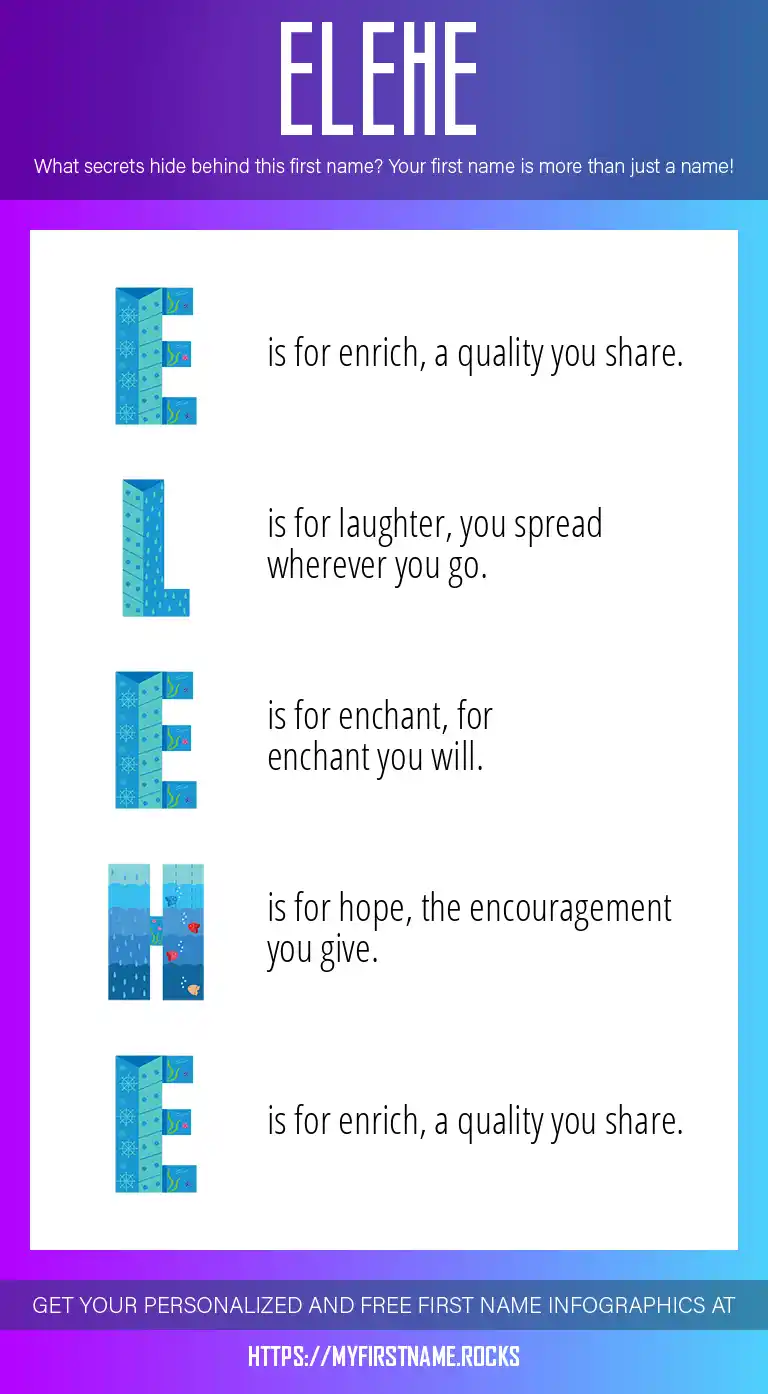 ELEHE

What secrets hide behind this first name? Your first name is more than just a name!

E is for enrich, a quality you share.

L is for laughter, you spread wherever you go.

E is for enchant, for enchant you will.

H is for hope, the encouragement you give.

E is for enrich, a quality you share.

GET YOUR PERSONALIZED AND FREE FIRST NAME INFOGRAPHICS AT

HTTPS://MYFIRSTNAME.ROCKS