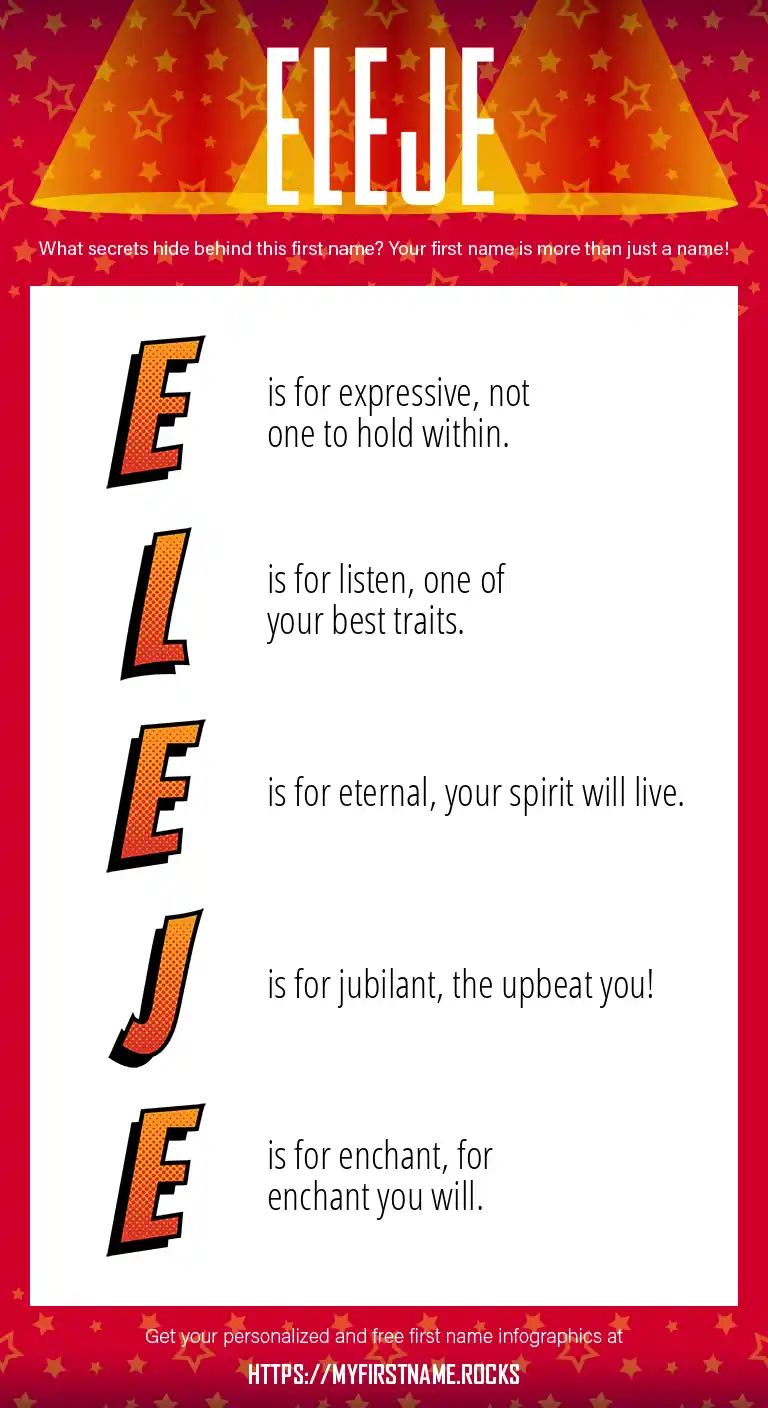 ELEJE

What secrets hide behind this first name? Your first name is more than just a name!

E is for expressive, not one to hold within.

L is for listen, one of your best traits.

E is for eternal, your spirit will live.

J is for jubilant, the upbeat you!

E is for enchant, for enchant you will.

Get your personalized and free first name infographics at

HTTPS://MYFIRSTNAME.ROCKS