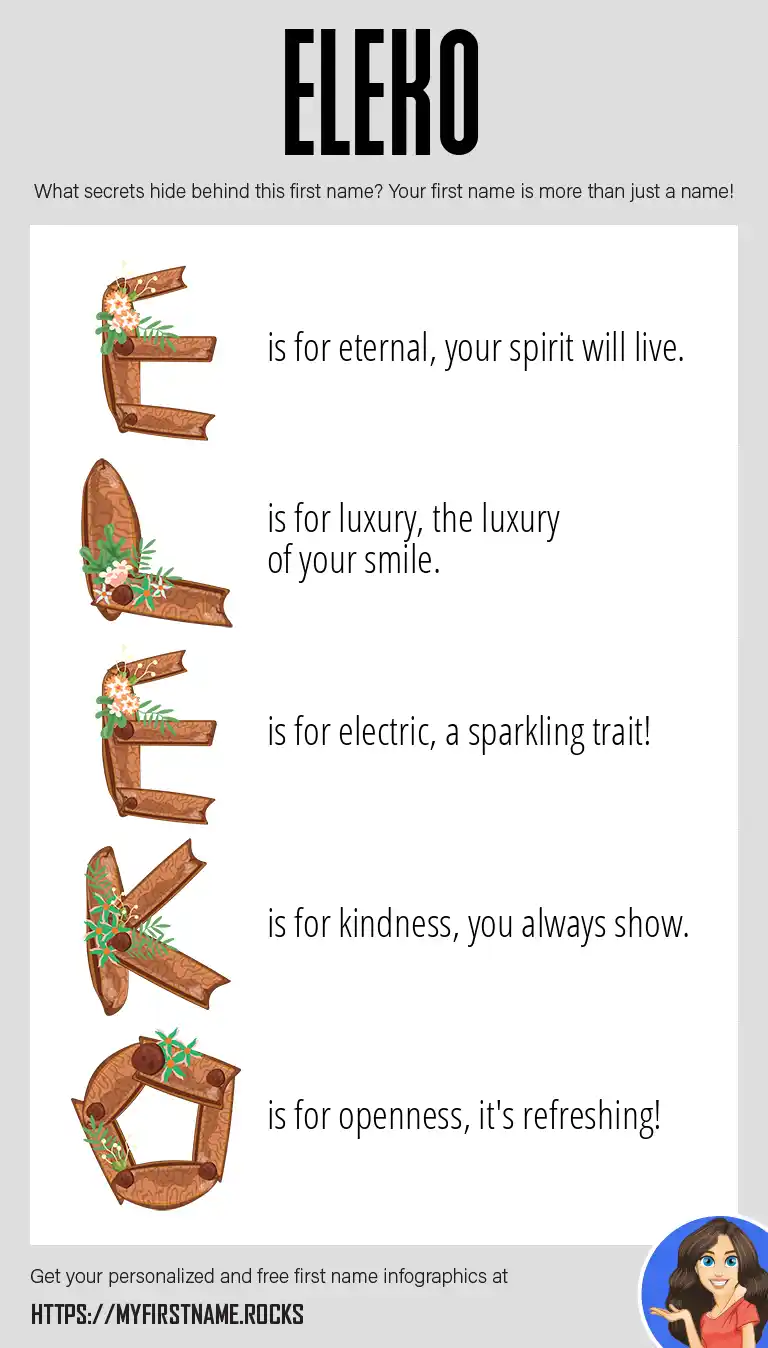 ELEKO

What secrets hide behind this first name? Your first name is more than just a name!

E is for eternal, your spirit will live.

L is for luxury, the luxury of your smile.

E is for electric, a sparkling trait!

K is for kindness, you always show.

O is for openness, it's refreshing!

Get your personalized and free first name infographics at

HTTPS://MYFIRSTNAME.ROCKS