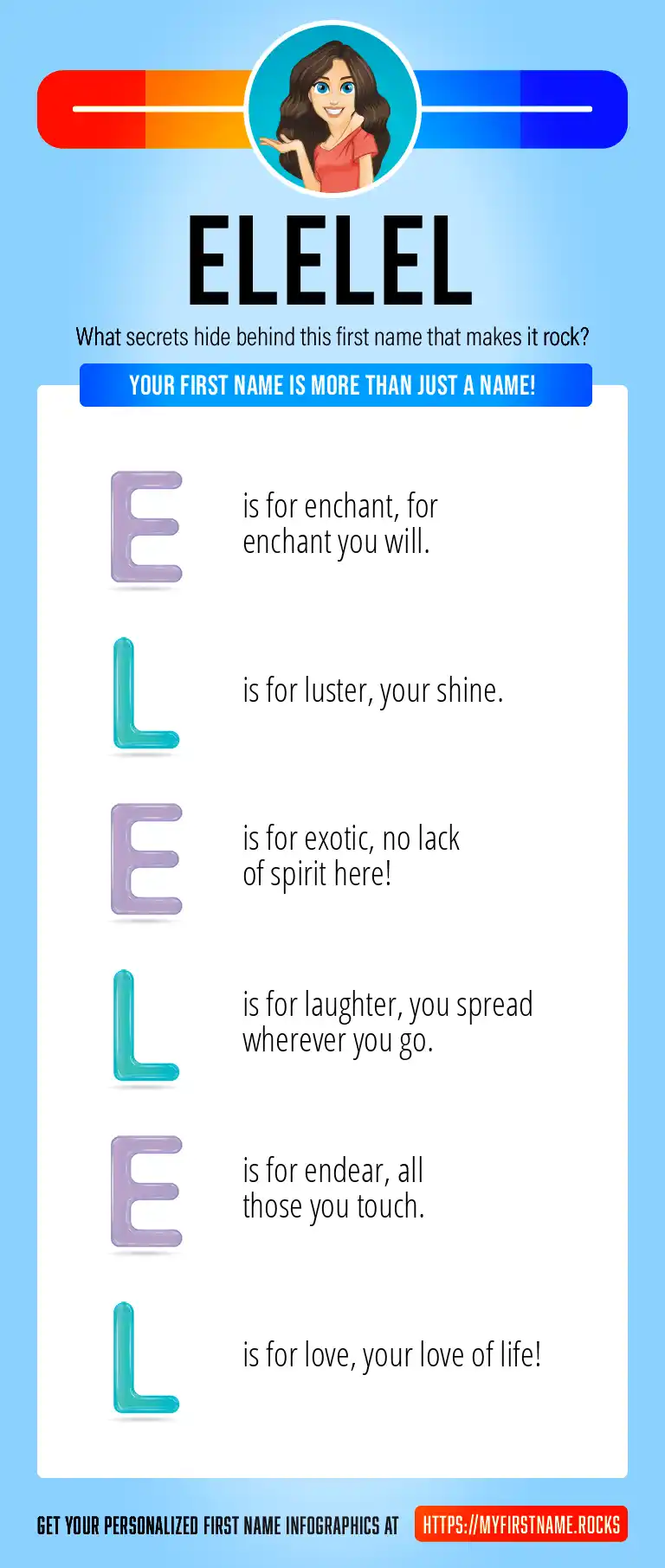 ELELEL

What secrets hide behind this first name that makes it rock?

YOUR FIRST NAME IS MORE THAN JUST A NAME!

E is for enchant, for enchant you will.

L is for luster, your shine.

E is for exotic, no lack of spirit here!

L is for laughter, you spread wherever you go.

E is for endear, all those you touch.

L is for love, your love of life!

GET YOUR PERSONALIZED FIRST NAME INFOGRAPHICS AT HTTPS://MYFIRSTNAME.ROCKS