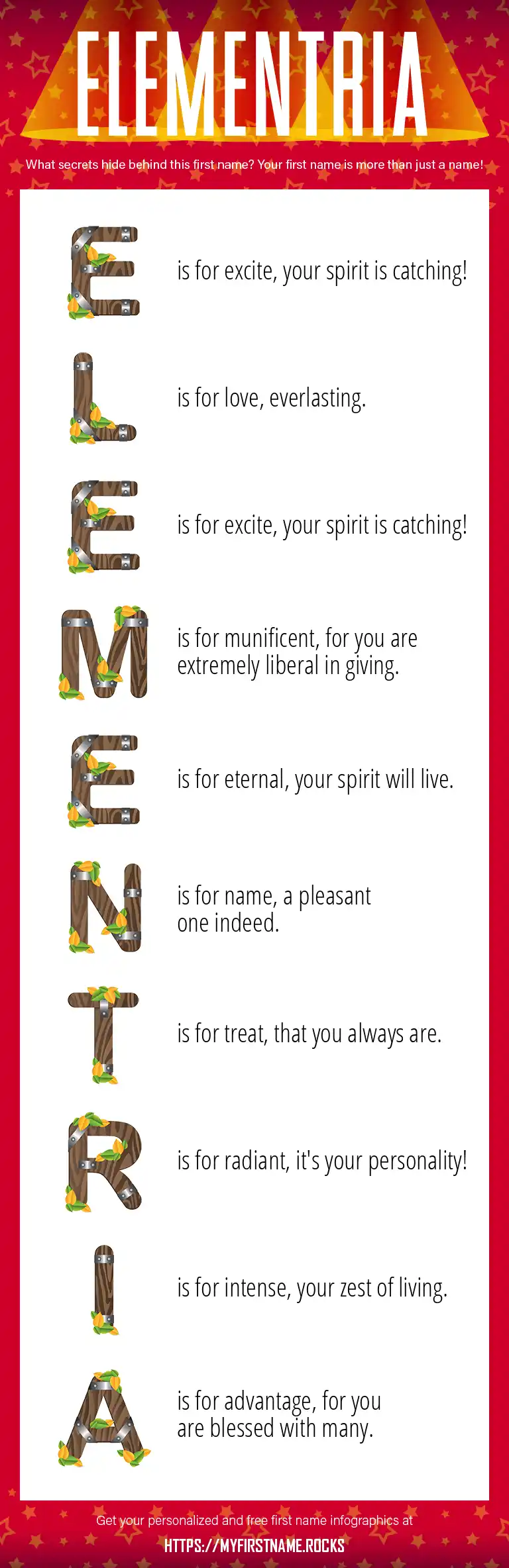 ELEMENTRIA

What secrets hide behind this first name? Your first name is more than just a name!

E is for excite, your spirit is catching!

L is for love, everlasting.

E is for excite, your spirit is catching!

M is for munificent, for you are extremely liberal in giving.

E is for eternal, your spirit will live.

N is for name, a pleasant one indeed.

T is for treat, that you always are.

R is for radiant, it's your personality!

I is for intense, your zest of living.

A is for advantage, for you are blessed with many.

Get your personalized and free first name infographics at

HTTPS://MYFIRSTNAME.ROCKS