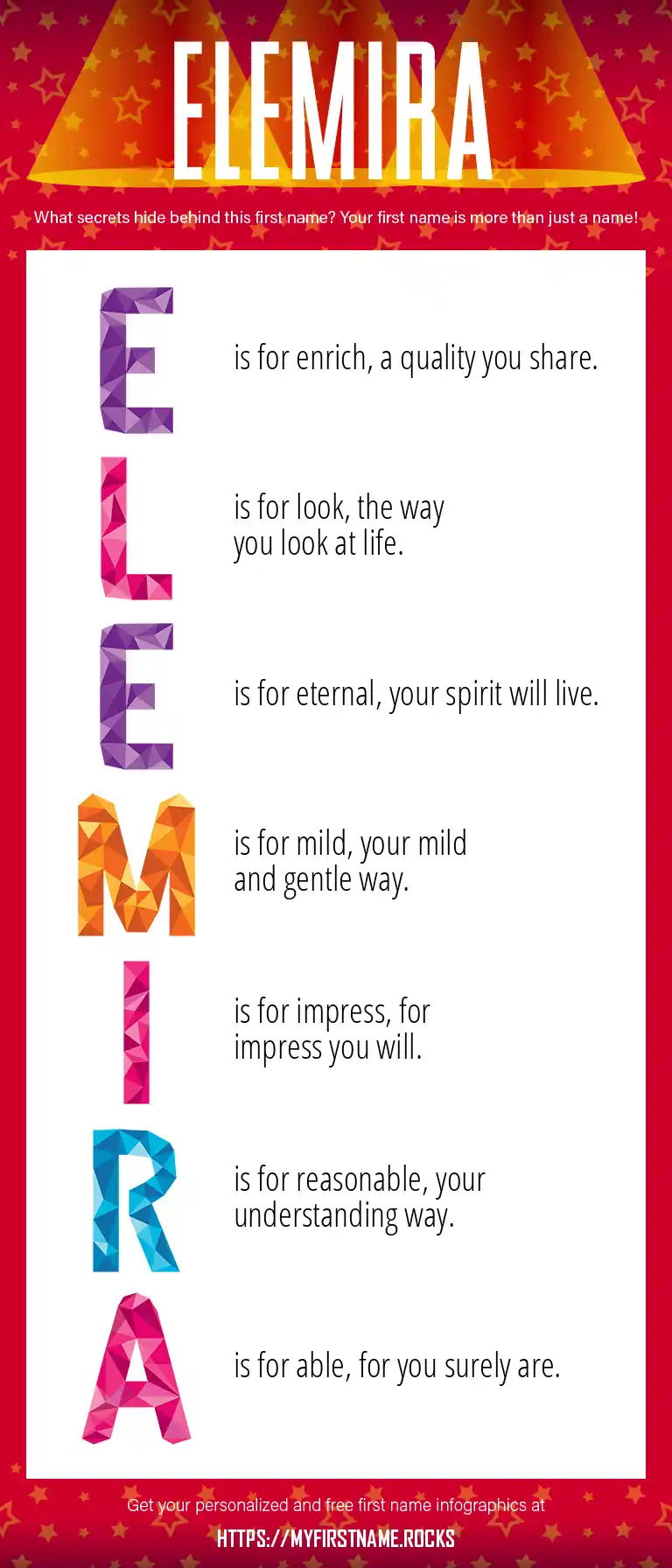 ELEMIRA

What secrets hide behind this first name? Your first name is more than just a name!

E is for enrich, a quality you share.

L is for look, the way you look at life.

E is for eternal, your spirit will live.

M is for mild, your mild and gentle way.

I is for impress, for impress you will.

R is for reasonable, your understanding way.

A is for able, for you surely are.

Get your personalized and free first name infographics at

HTTPS://MYFIRSTNAME.ROCKS