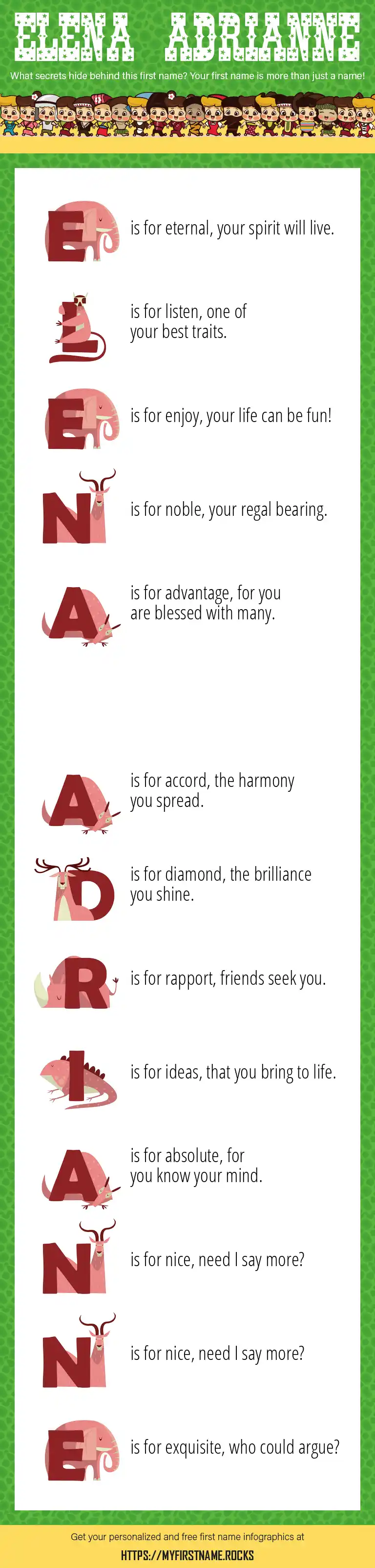 ELENA ADRIANNE

What secrets hide behind this first name? Your first name is more than just a name!

E is for eternal, your spirit will live.

L is for listen, one of your best traits.

E is for enjoy, your life can be fun!

N is for noble, your regal bearing.

A is for advantage, for you are blessed with many.

A is for accord, the harmony you spread.

D is for diamond, the brilliance you shine.

R is for rapport, friends seek you.

I is for ideas, that you bring to life.

A is for absolute, for you know your mind.

N is for nice, need I say more?

N is for nice, need I say more?

E is for exquisite, who could argue?

Get your personalized and free first name infographics at

HTTPS://MYFIRSTNAME.ROCKS