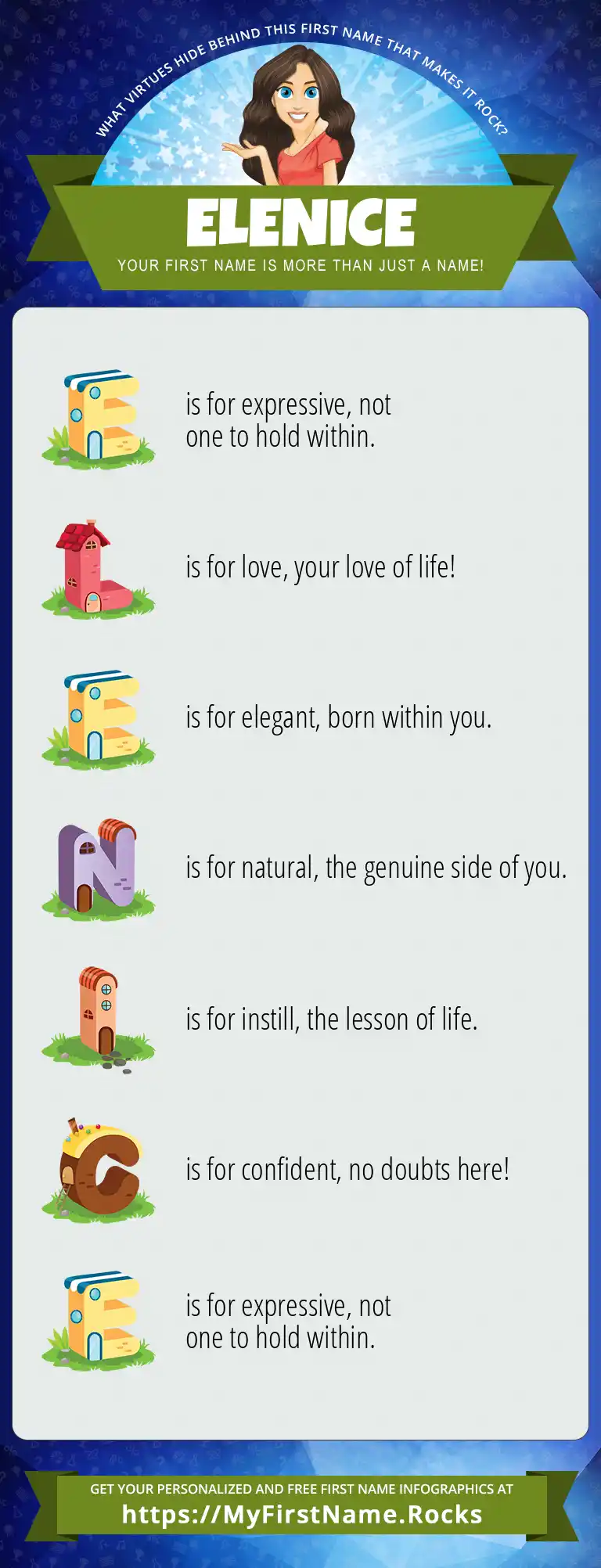 WHAT VIRTUES HIDE BEHIND THIS FIRST NAME THAT MAKES IT ROCK?

ELENICE

YOUR FIRST NAME IS MORE THAN JUST A NAME!

E is for expressive, not one to hold within.

L is for love, your love of life!

E is for elegant, born within you.

N is for natural, the genuine side of you.

I is for instill, the lesson of life.

C is for confident, no doubts here!

E is for expressive, not one to hold within.

GET YOUR PERSONALIZED AND FREE FIRST NAME INFOGRAPHICS AT
https://MyFirstName.Rocks