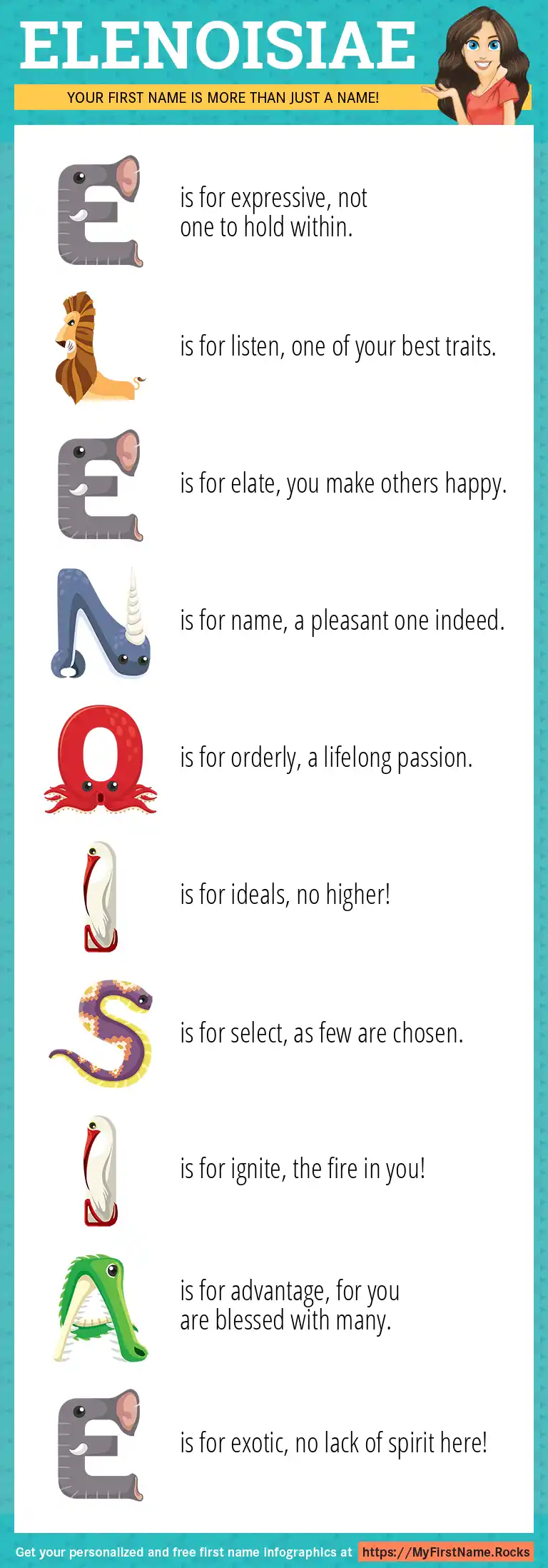 ELENOISIAE

YOUR FIRST NAME IS MORE THAN JUST A NAME!

E is for expressive, not one to hold within.

L is for listen, one of your best traits.

E is for elate, you make others happy.

N is for name, a pleasant one indeed.

O is for orderly, a lifelong passion.

I is for ideals, no higher!

S is for select, as few are chosen.

I is for ignite, the fire in you!

A is for advantage, for you are blessed with many.

E is for exotic, no lack of spirit here!

Get your personalized and free first name infographics at https://MyFirstName.Rocks