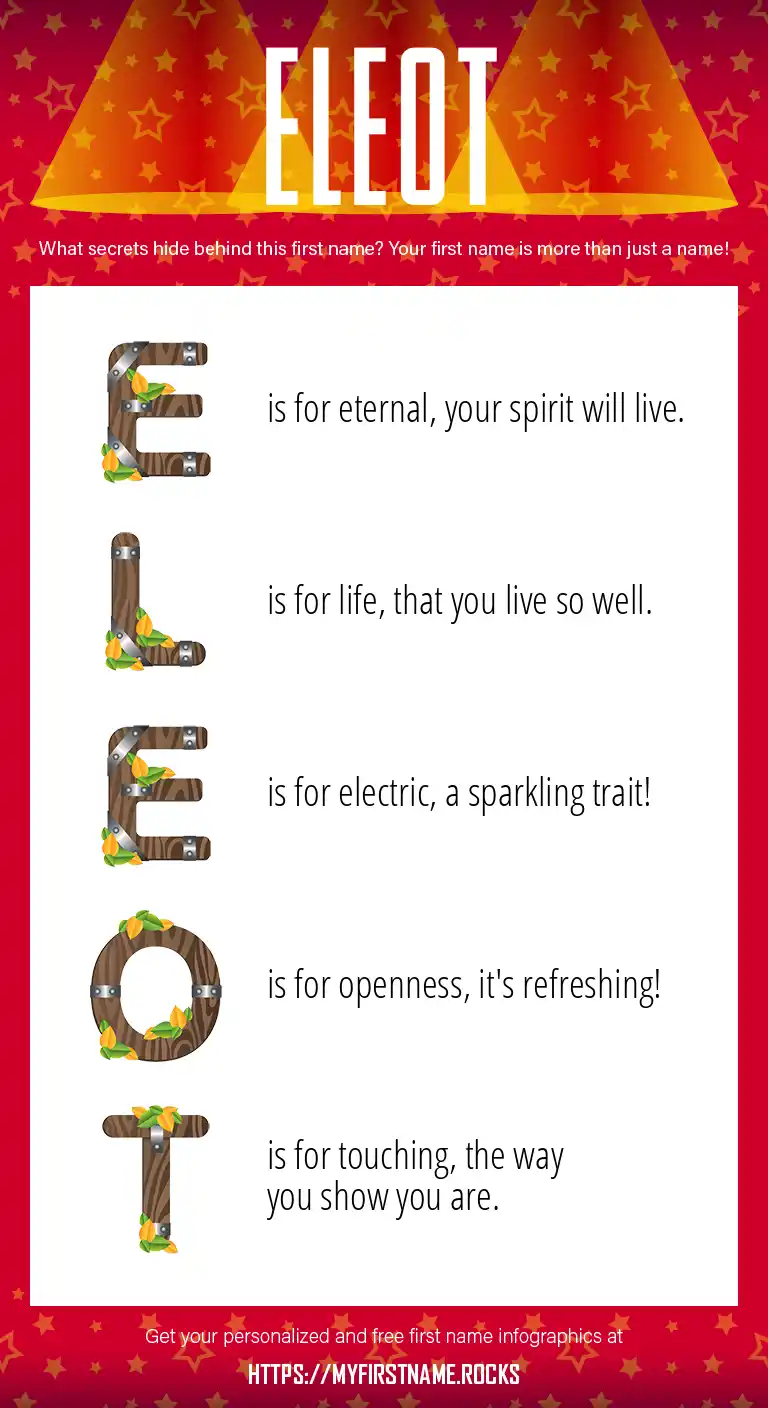 ELEOT

What secrets hide behind this first name? Your first name is more than just a name!

E is for eternal, your spirit will live.

L is for life, that you live so well.

E is for electric, a sparkling trait!

O is for openness, it's refreshing!

T is for touching, the way you show you are.

Get your personalized and free first name infographics at

HTTPS://MYFIRSTNAME.ROCKS