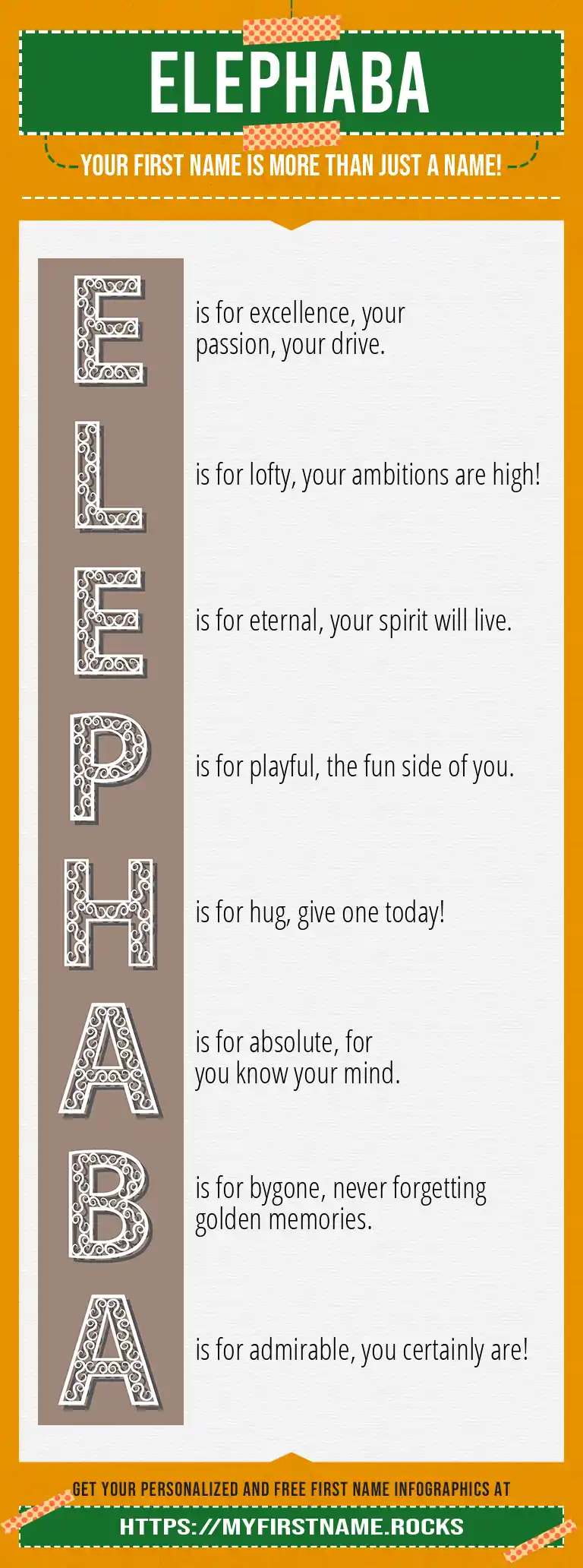 ELEPHABA

YOUR FIRST NAME IS MORE THAN JUST A NAME!

E is for excellence, your passion, your drive.

L is for lofty, your ambitions are high!

E is for eternal, your spirit will live.

P is for playful, the fun side of you.

H is for hug, give one today!

A is for absolute, for you know your mind.

B is for bygone, never forgetting golden memories.

A is for admirable, you certainly are!

GET YOUR PERSONALIZED AND FREE FIRST NAME INFOGRAPHICS AT

HTTPS://MYFIRSTNAME.ROCKS