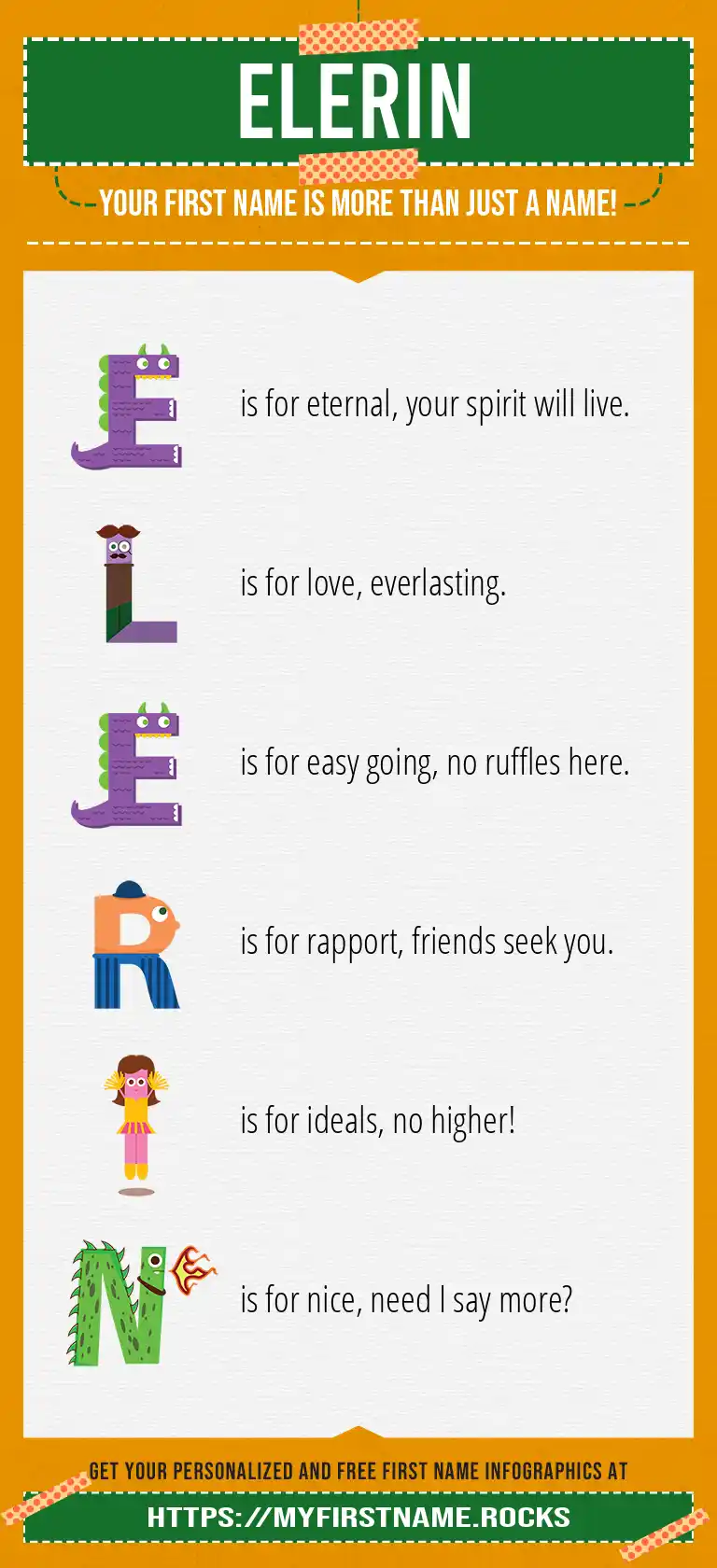 ELERIN

YOUR FIRST NAME IS MORE THAN JUST A NAME!

E is for eternal, your spirit will live.

L is for love, everlasting.

E is for easy going, no ruffles here.

R is for rapport, friends seek you.

I is for ideals, no higher!

N is for nice, need I say more?

GET YOUR PERSONALIZED AND FREE FIRST NAME INFOGRAPHICS AT

HTTPS://MYFIRSTNAME.ROCKS