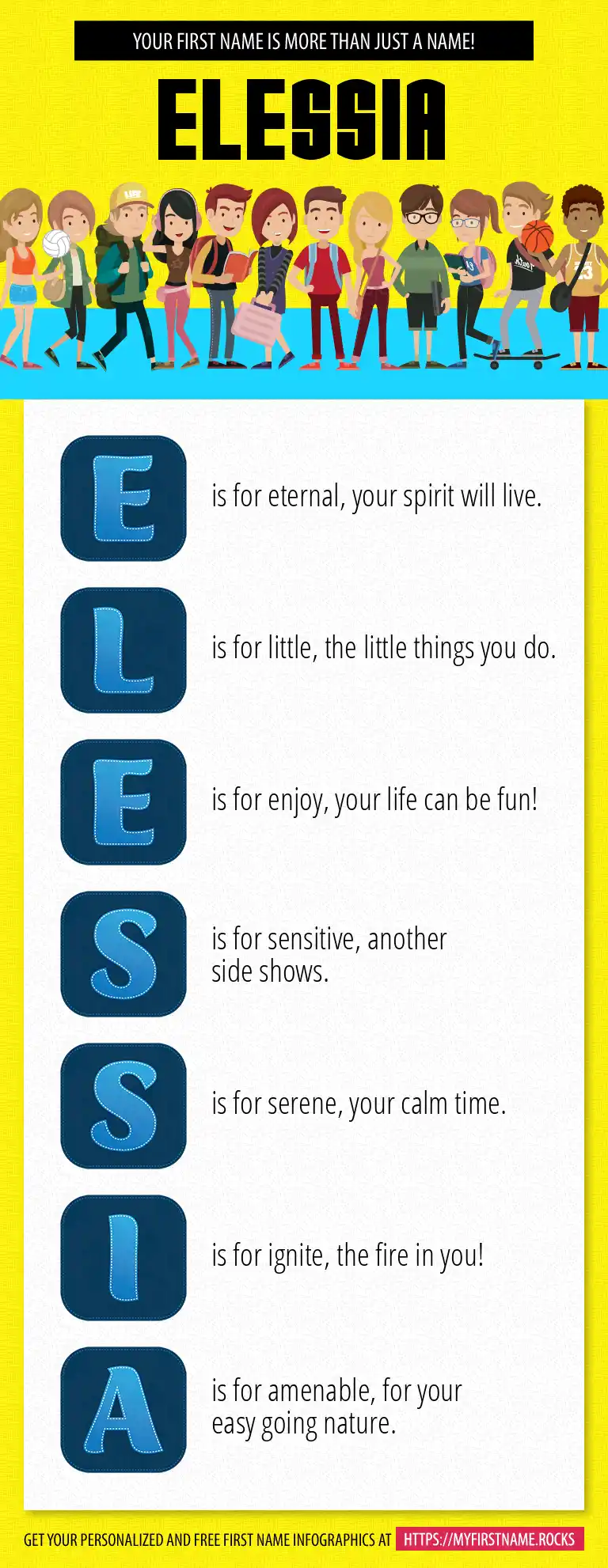 YOUR FIRST NAME IS MORE THAN JUST A NAME!

ELESSIA

E is for eternal, your spirit will live.

L is for little, the little things you do.

E is for enjoy, your life can be fun!

S is for sensitive, another side shows.

S is for serene, your calm time.

I is for ignite, the fire in you!

A is for amenable, for your easy going nature.

GET YOUR PERSONALIZED AND FREE FIRST NAME INFOGRAPHICS AT HTTPS://MYFIRSTNAME.ROCKS