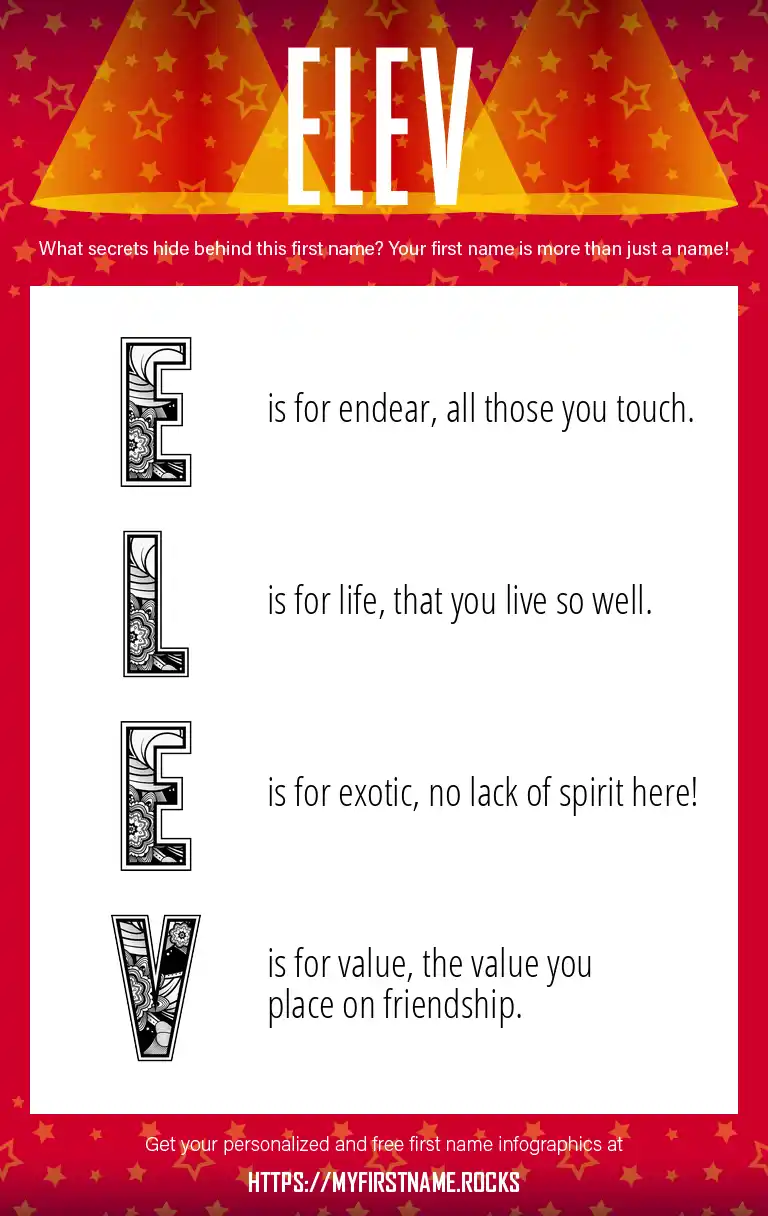 ELEV

What secrets hide behind this first name? Your first name is more than just a name!

E is for endear, all those you touch.

L is for life, that you live so well.

E is for exotic, no lack of spirit here!

V is for value, the value you place on friendship.

Get your personalized and free first name infographics at

HTTPS://MYFIRSTNAME.ROCKS