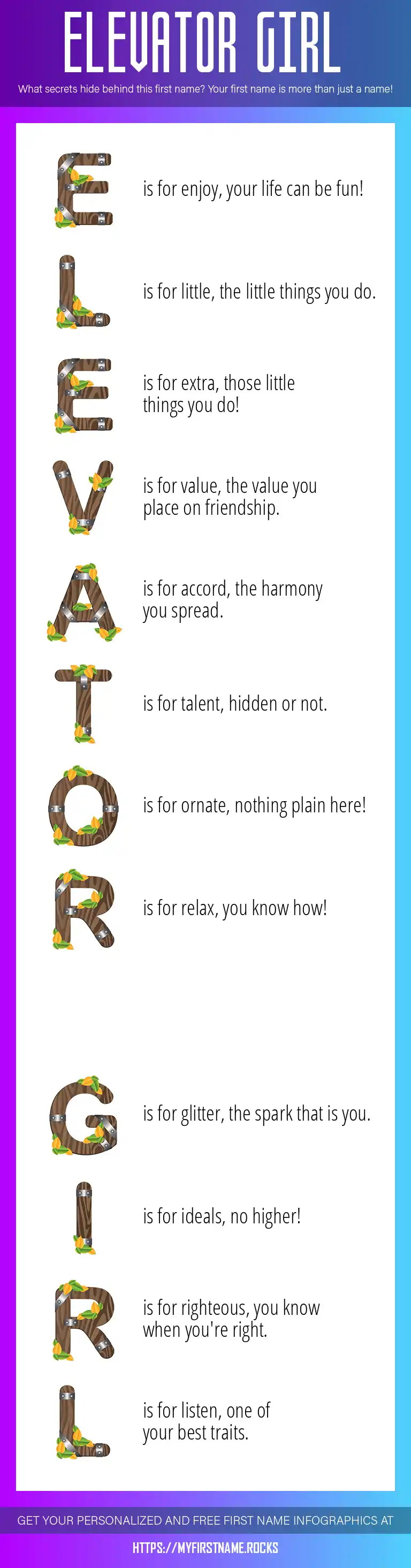 ELEVATOR GIRL

What secrets hide behind this first name? Your first name is more than just a name!

E is for enjoy, your life can be fun!

L is for little, the little things you do.

E is for extra, those little things you do!

V is for value, the value you place on friendship.

A is for accord, the harmony you spread.

T is for talent, hidden or not.

O is for ornate, nothing plain here!

R is for relax, you know how!

G is for glitter, the spark that is you.

I is for ideals, no higher!

R is for righteous, you know when you're right.

L is for listen, one of your best traits.

GET YOUR PERSONALIZED AND FREE FIRST NAME INFOGRAPHICS AT

HTTPS://MYFIRSTNAME.ROCKS