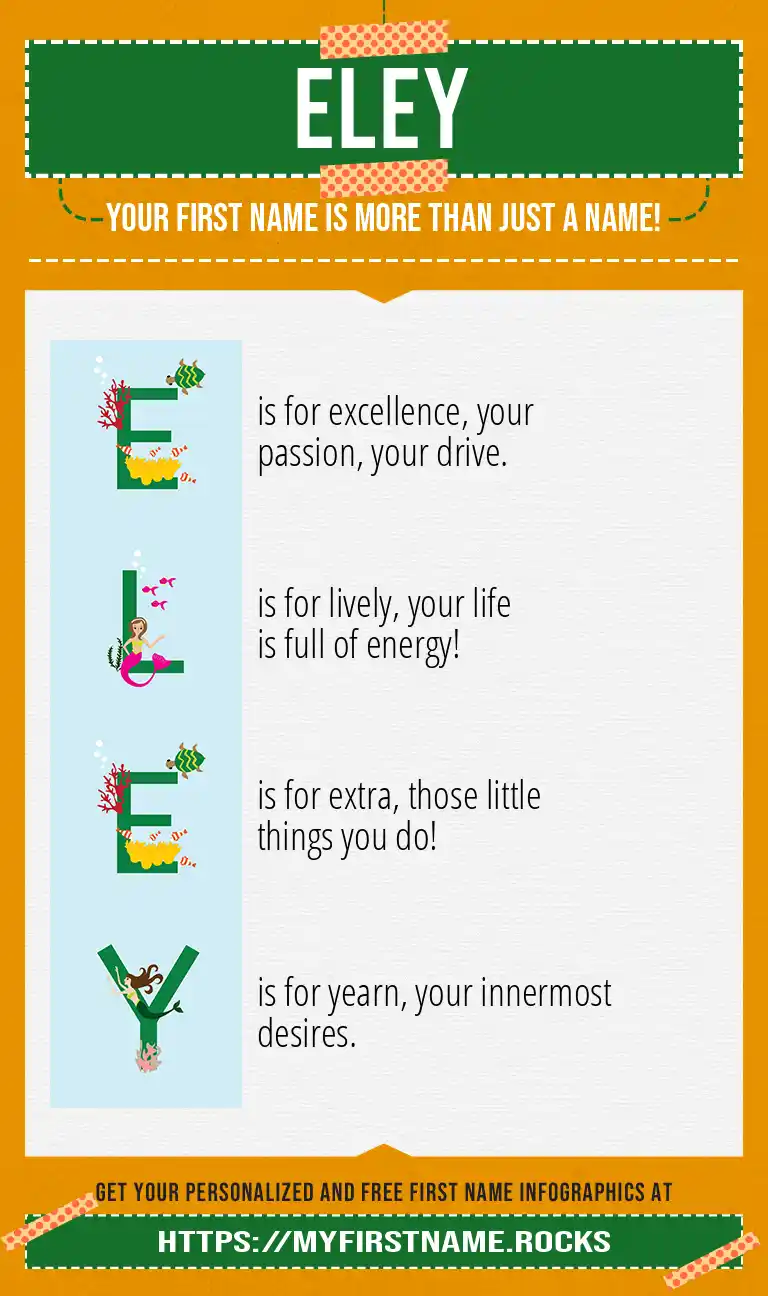 ELEY

YOUR FIRST NAME IS MORE THAN JUST A NAME!

E is for excellence, your passion, your drive.

L is for lively, your life is full of energy!

E is for extra, those little things you do!

Y is for yearn, your innermost desires.

GET YOUR PERSONALIZED AND FREE FIRST NAME INFOGRAPHICS AT

HTTPS://MYFIRSTNAME.ROCKS