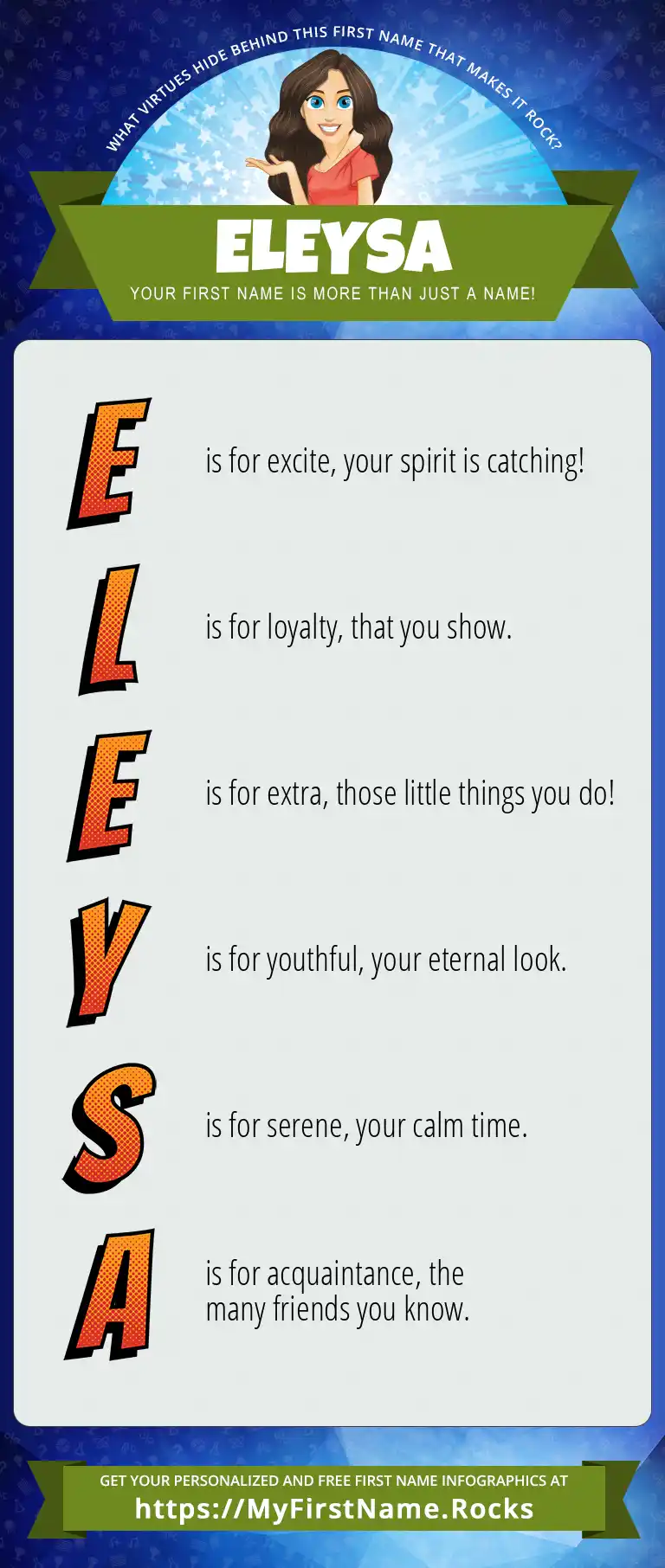 WHAT VIRTUES HIDE BEHIND THIS FIRST NAME THAT MAKES IT ROCK?

ELEYSA

YOUR FIRST NAME IS MORE THAN JUST A NAME!

E is for excite, your spirit is catching!

L is for loyalty, that you show.

E is for extra, those little things you do!

Y is for youthful, your eternal look.

S is for serene, your calm time.

A is for acquaintance, the many friends you know.

GET YOUR PERSONALIZED AND FREE FIRST NAME INFOGRAPHICS AT

https://MyFirstName.Rocks