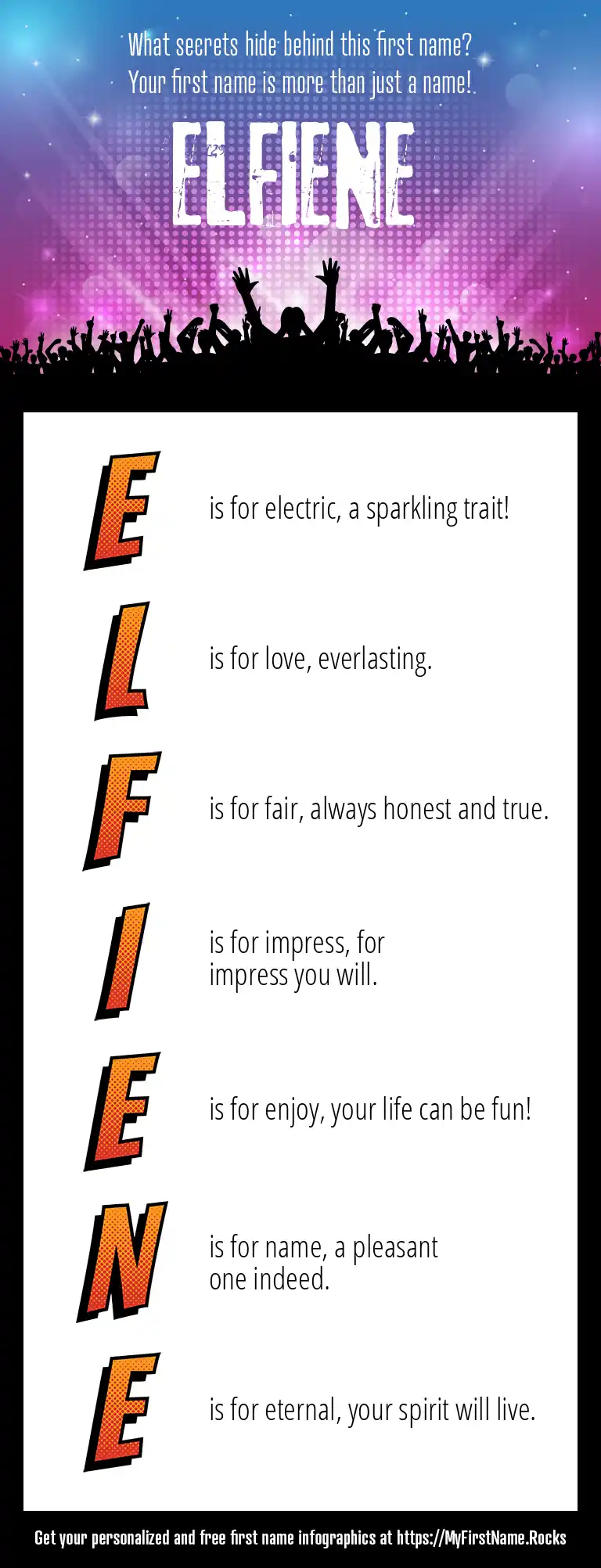 What secrets hide behind this first name?
Your first name is more than just a name!

ELFIENE

E is for electric, a sparkling trait!

L is for love, everlasting.

F is for fair, always honest and true.

I is for impress, for impress you will.

E is for enjoy, your life can be fun!

N is for name, a pleasant one indeed.

E is for eternal, your spirit will live.

Get your personalized and free first name infographics at https://MyFirstName.Rocks