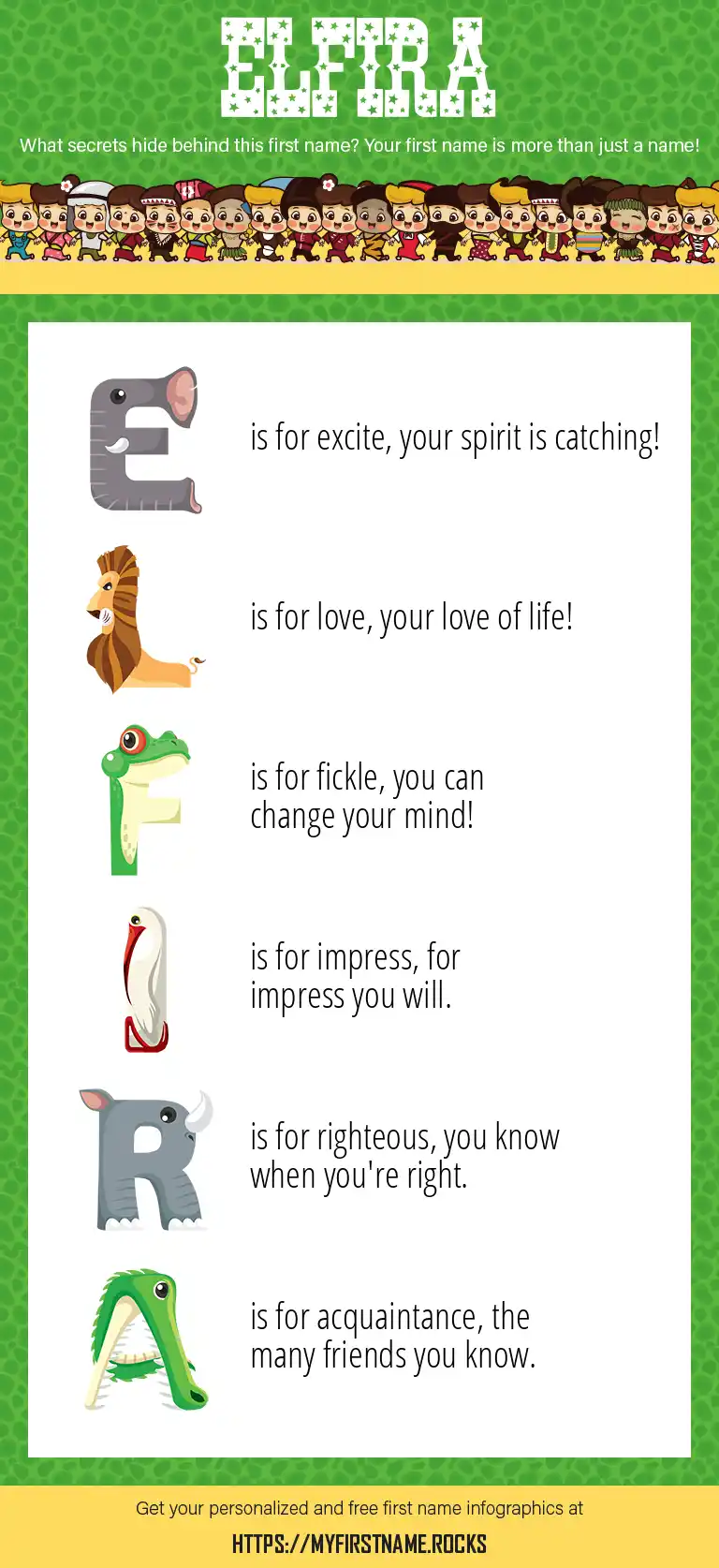 ELFIRA

What secrets hide behind this first name? Your first name is more than just a name!

E is for excite, your spirit is catching!

L is for love, your love of life!

F is for fickle, you can change your mind!

I is for impress, for impress you will.

R is for righteous, you know when you're right.

A is for acquaintance, the many friends you know.

Get your personalized and free first name infographics at

HTTPS://MYFIRSTNAME.ROCKS