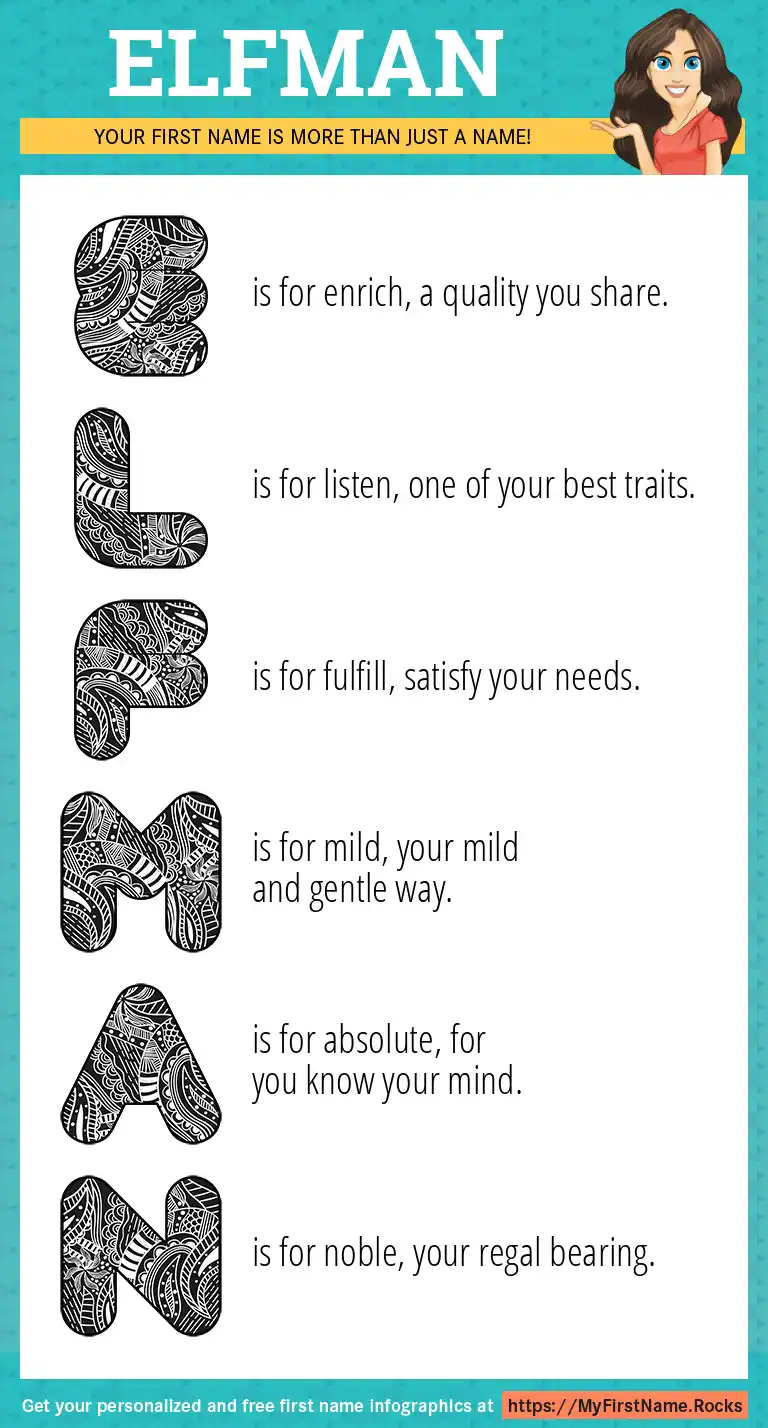 ELFMAN

YOUR FIRST NAME IS MORE THAN JUST A NAME!

E is for enrich, a quality you share.

L is for listen, one of your best traits.

F is for fulfill, satisfy your needs.

M is for mild, your mild and gentle way.

A is for absolute, for you know your mind.

N is for noble, your regal bearing.

Get your personalized and free first name infographics at https://MyFirstName.Rocks