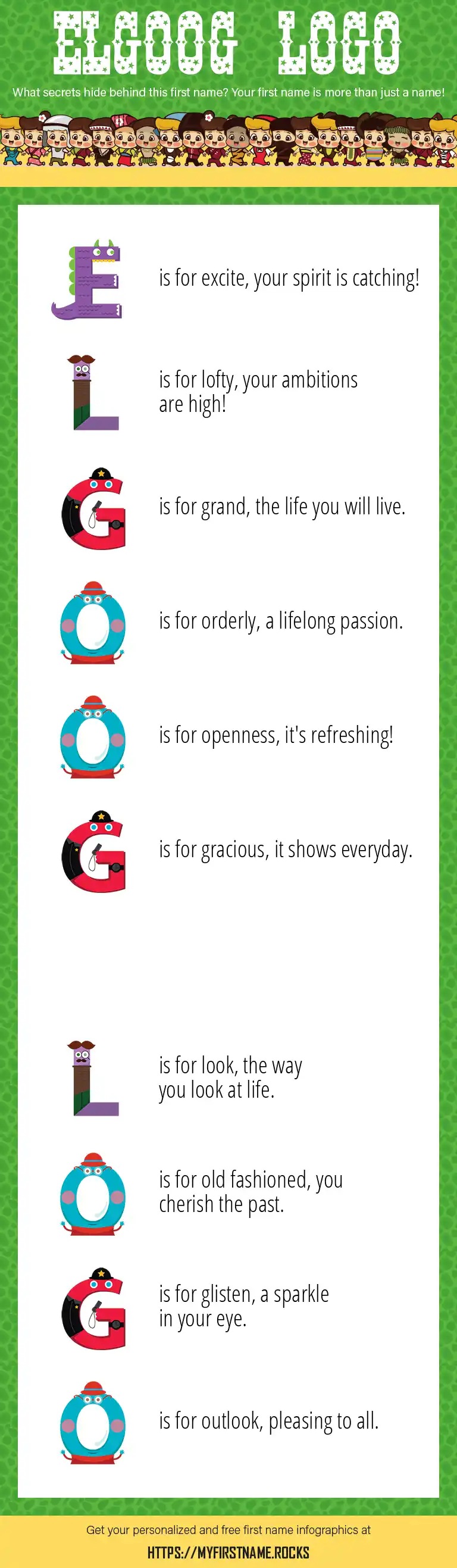 ELGOOG LOGO

What secrets hide behind this first name? Your first name is more than just a name!

E is for excite, your spirit is catching!

L is for lofty, your ambitions are high!

G is for grand, the life you will live.

O is for orderly, a lifelong passion.

O is for openness, it's refreshing!

G is for gracious, it shows everyday.

L is for look, the way you look at life.

O is for old fashioned, you cherish the past.

G is for glisten, a sparkle in your eye.

O is for outlook, pleasing to all.

Get your personalized and free first name infographics at

HTTPS://MYFIRSTNAME.ROCKS