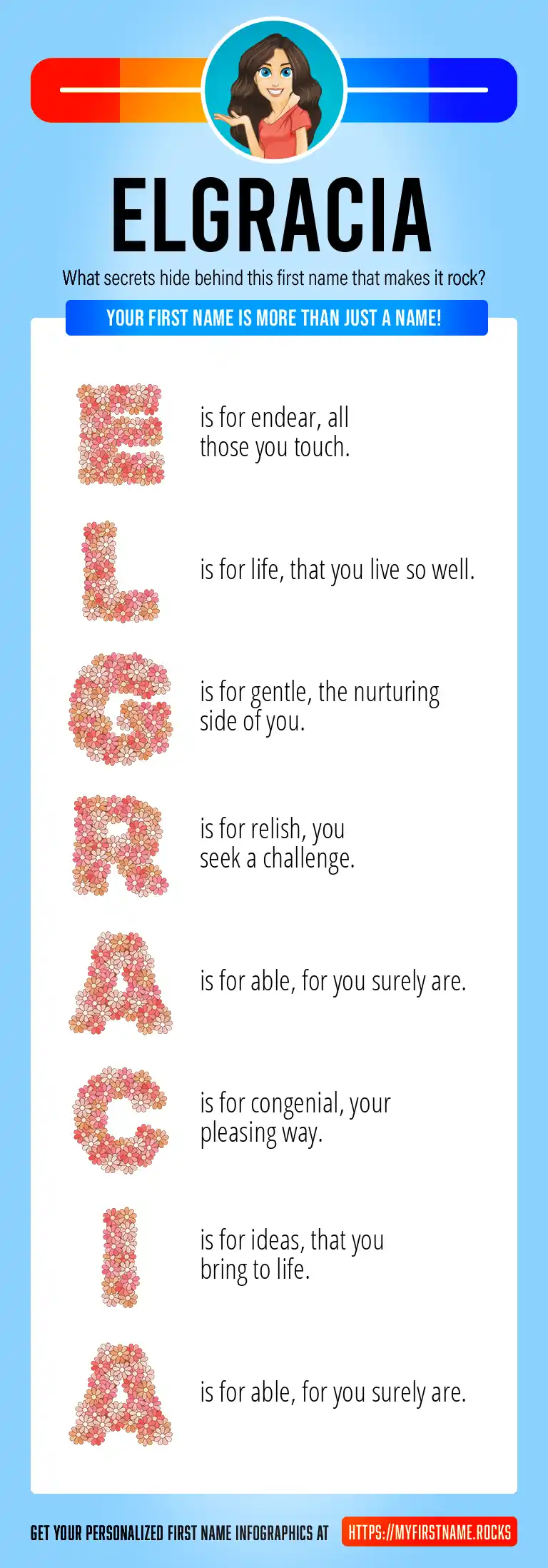 ELGRACIA

What secrets hide behind this first name that makes it rock?

YOUR FIRST NAME IS MORE THAN JUST A NAME!

E is for endear, all those you touch.

L is for life, that you live so well.

G is for gentle, the nurturing side of you.

R is for relish, you seek a challenge.

A is for able, for you surely are.

C is for congenial, your pleasing way.

I is for ideas, that you bring to life.

A is for able, for you surely are.

GET YOUR PERSONALIZED FIRST NAME INFOGRAPHICS AT HTTPS://MYFIRSTNAME.ROCKS