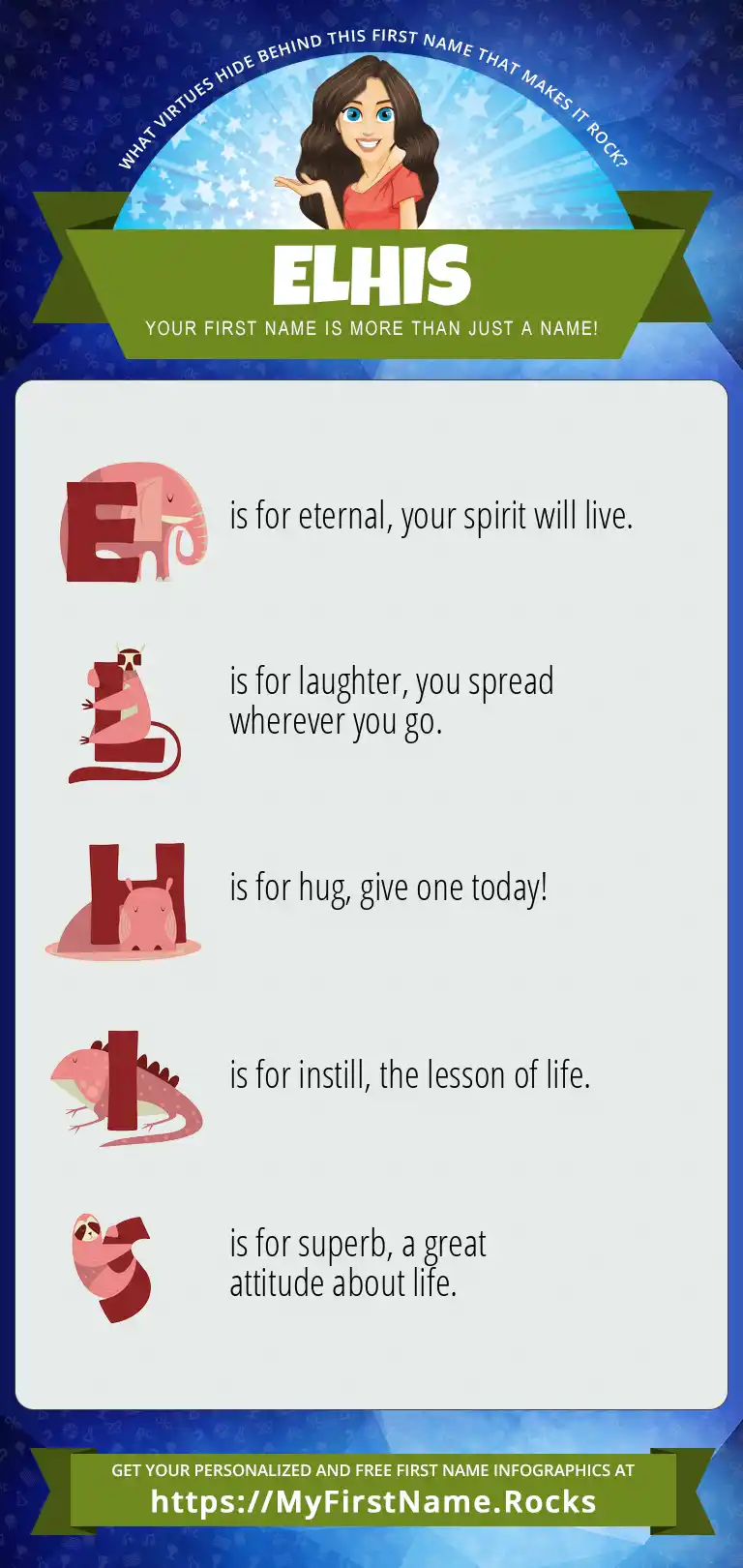 WHAT VIRTUES HIDE BEHIND THIS FIRST NAME THAT MAKES IT ROCK?

ELHIS

YOUR FIRST NAME IS MORE THAN JUST A NAME!

E is for eternal, your spirit will live.

L is for laughter, you spread wherever you go.

H is for hug, give one today!

I is for instill, the lesson of life.

S is for superb, a great attitude about life.

GET YOUR PERSONALIZED AND FREE FIRST NAME INFOGRAPHICS AT
https://MyFirstName.Rocks