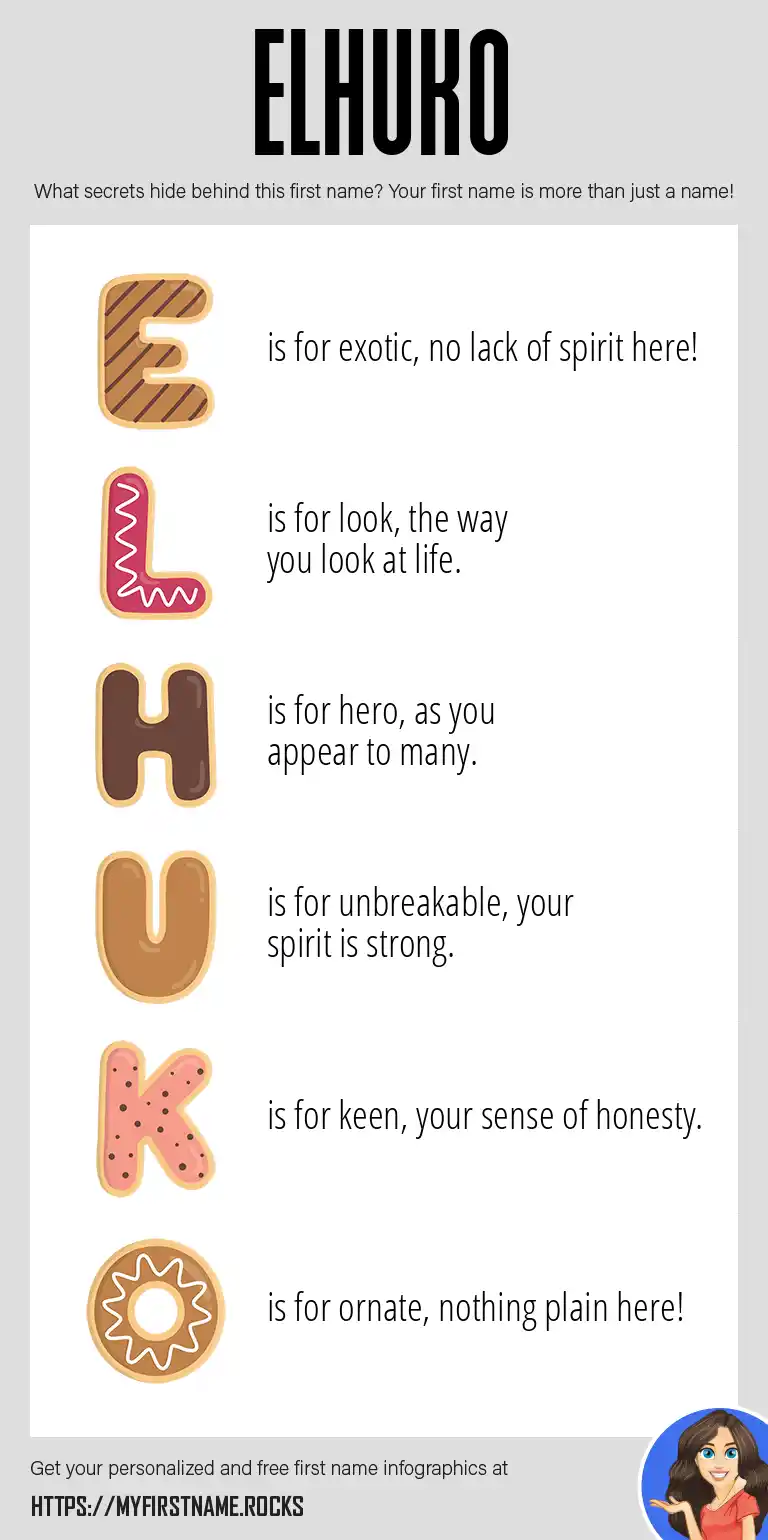 ELHUKO

What secrets hide behind this first name? Your first name is more than just a name!

E is for exotic, no lack of spirit here!

L is for look, the way you look at life.

H is for hero, as you appear to many.

U is for unbreakable, your spirit is strong.

K is for keen, your sense of honesty.

O is for ornate, nothing plain here!

Get your personalized and free first name infographics at

HTTPS://MYFIRSTNAME.ROCKS