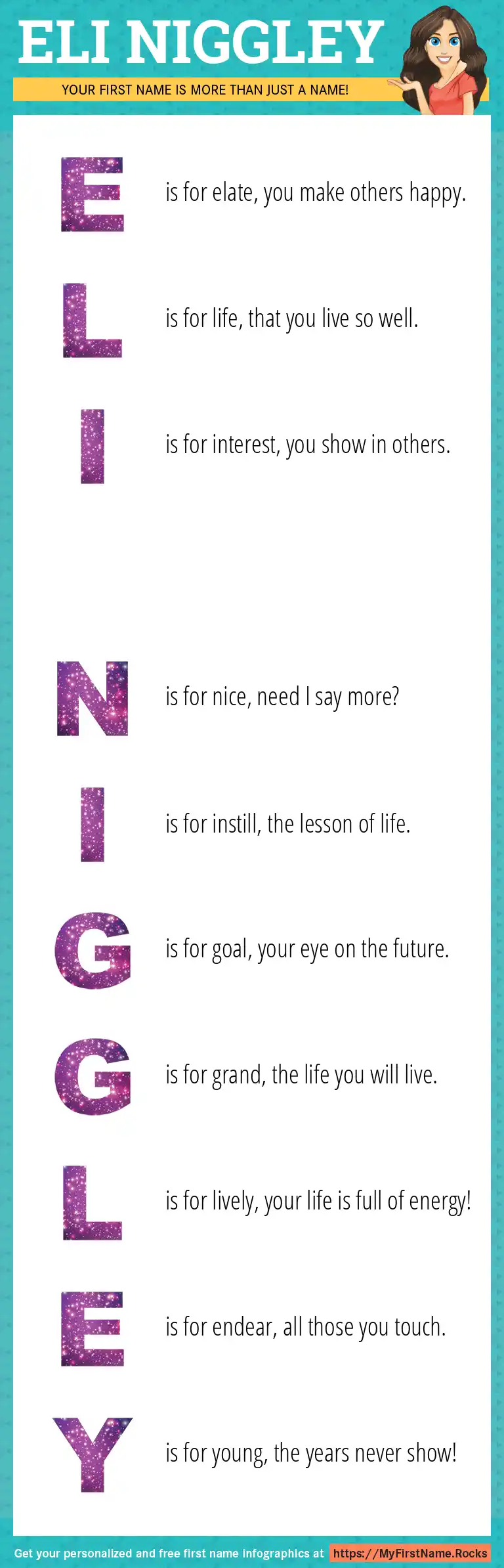 ELI NIGGLEY

YOUR FIRST NAME IS MORE THAN JUST A NAME!

E is for elate, you make others happy.

L is for life, that you live so well.

I is for interest, you show in others.

N is for nice, need I say more?

I is for instill, the lesson of life.

G is for goal, your eye on the future.

G is for grand, the life you will live.

L is for lively, your life is full of energy!

E is for endear, all those you touch.

Y is for young, the years never show!

Get your personalized and free first name infographics at https://MyFirstName.Rocks