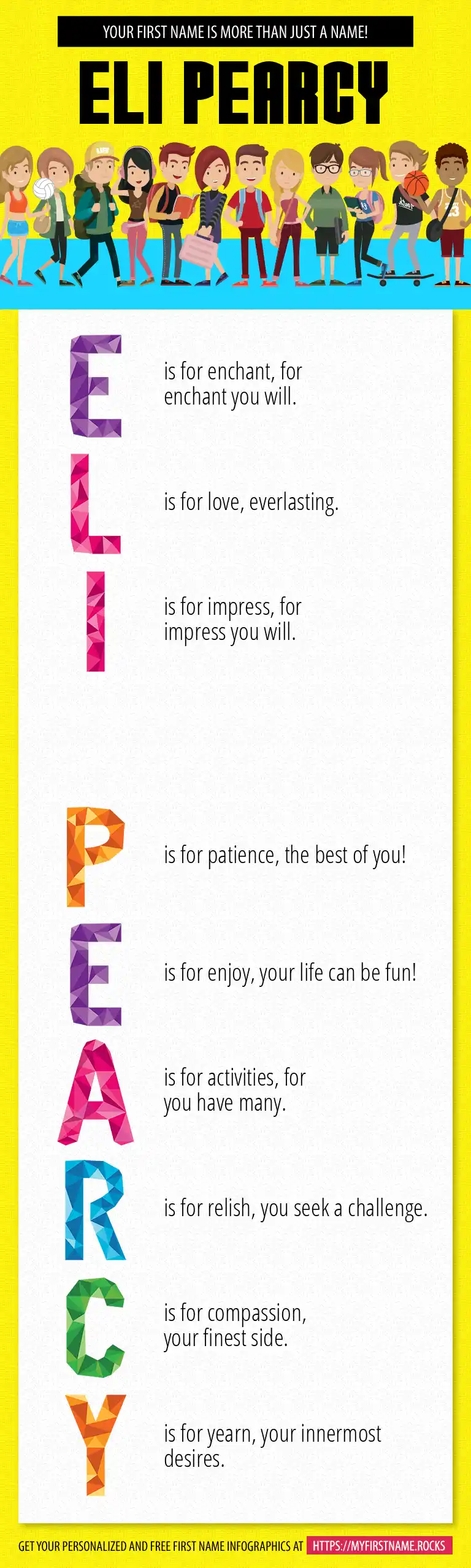 YOUR FIRST NAME IS MORE THAN JUST A NAME!

ELI PEARCY

E is for enchant, for enchant you will.

L is for love, everlasting.

I is for impress, for impress you will.

P is for patience, the best of you!

E is for enjoy, your life can be fun!

A is for activities, for you have many.

R is for relish, you seek a challenge.

C is for compassion, your finest side.

Y is for yearn, your innermost desires.

GET YOUR PERSONALIZED AND FREE FIRST NAME INFOGRAPHICS AT HTTPS://MYFIRSTNAME.ROCKS