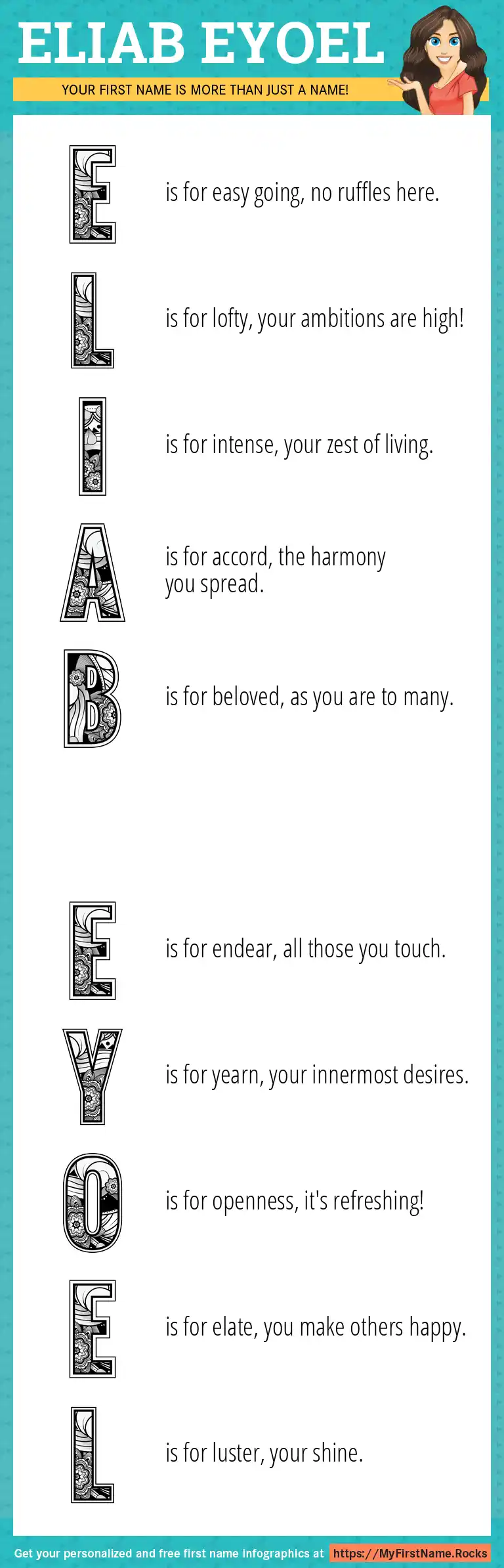 ELIAB EYOEL

YOUR FIRST NAME IS MORE THAN JUST A NAME!

E is for easy going, no ruffles here.

L is for lofty, your ambitions are high!

I is for intense, your zest of living.

A is for accord, the harmony you spread.

B is for beloved, as you are to many.

E is for endear, all those you touch.

Y is for yearn, your innermost desires.

O is for openness, it's refreshing!

E is for elate, you make others happy.

L is for luster, your shine.

Get your personalized and free first name infographics at https://MyFirstName.Rocks