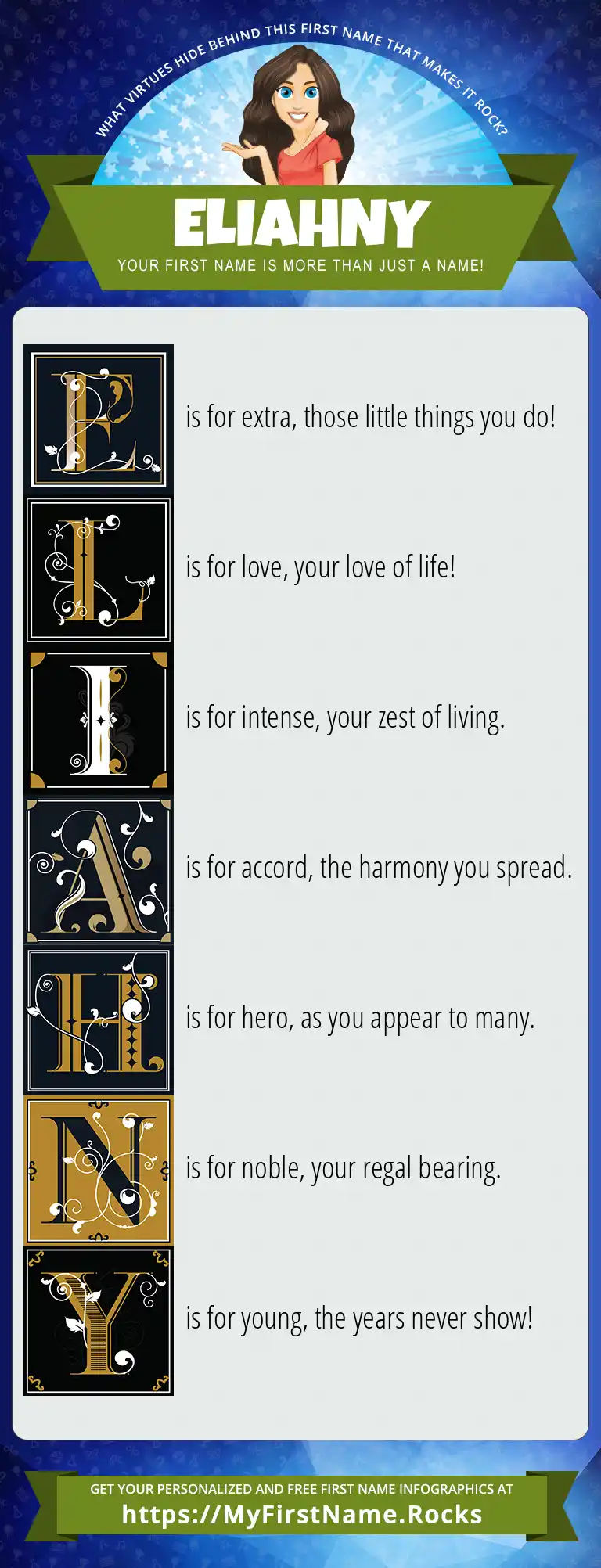 WHAT VIRTUES HIDE BEHIND THIS FIRST NAME THAT MAKES IT ROCK?

ELIAHNY

YOUR FIRST NAME IS MORE THAN JUST A NAME!

E is for extra, those little things you do!

L is for love, your love of life!

I is for intense, your zest of living.

A is for accord, the harmony you spread.

H is for hero, as you appear to many.

N is for noble, your regal bearing.

Y is for young, the years never show!

GET YOUR PERSONALIZED AND FREE FIRST NAME INFOGRAPHICS AT
https://MyFirstName.Rocks