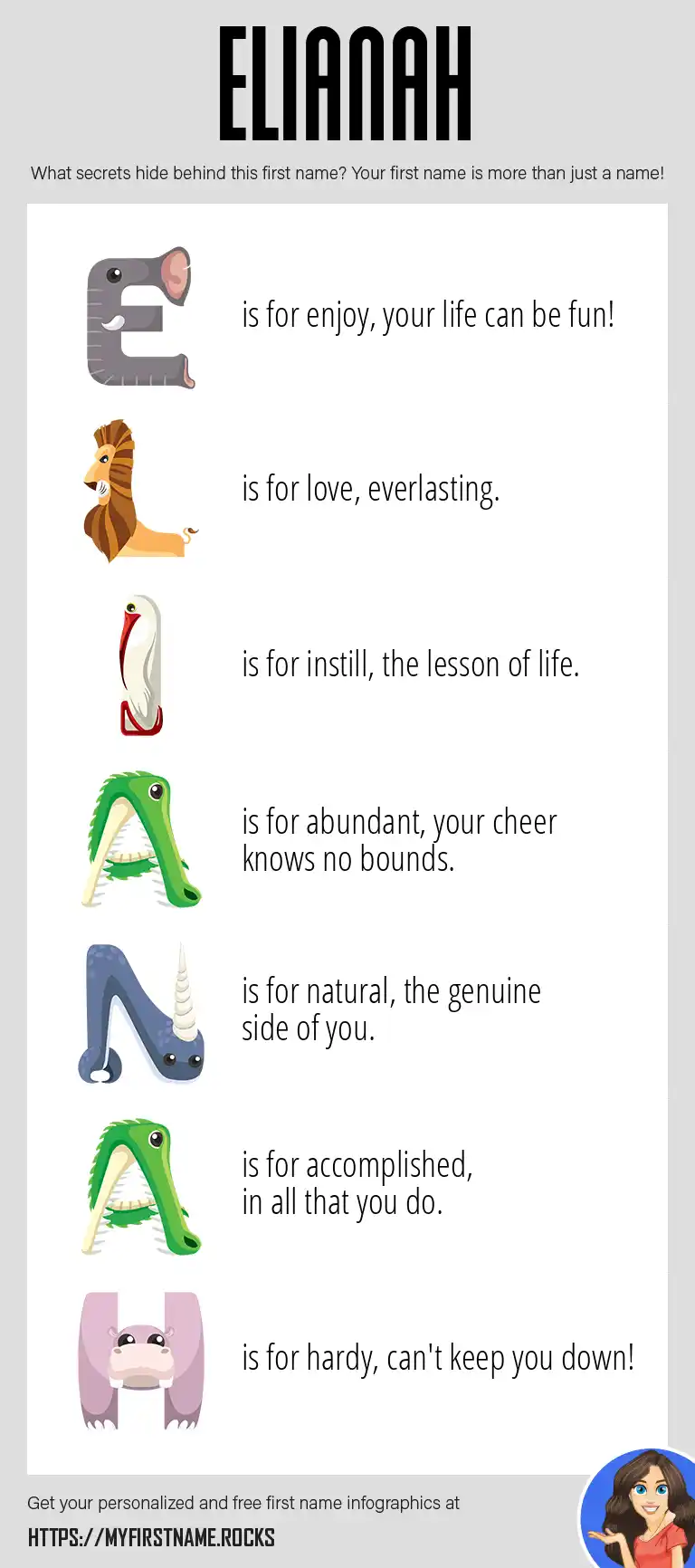 ELIANAH

What secrets hide behind this first name? Your first name is more than just a name!

E is for enjoy, your life can be fun!

L is for love, everlasting.

I is for instill, the lesson of life.

A is for abundant, your cheer knows no bounds.

N is for natural, the genuine side of you.

A is for accomplished, in all that you do.

H is for hardy, can't keep you down!

Get your personalized and free first name infographics at

HTTPS://MYFIRSTNAME.ROCKS