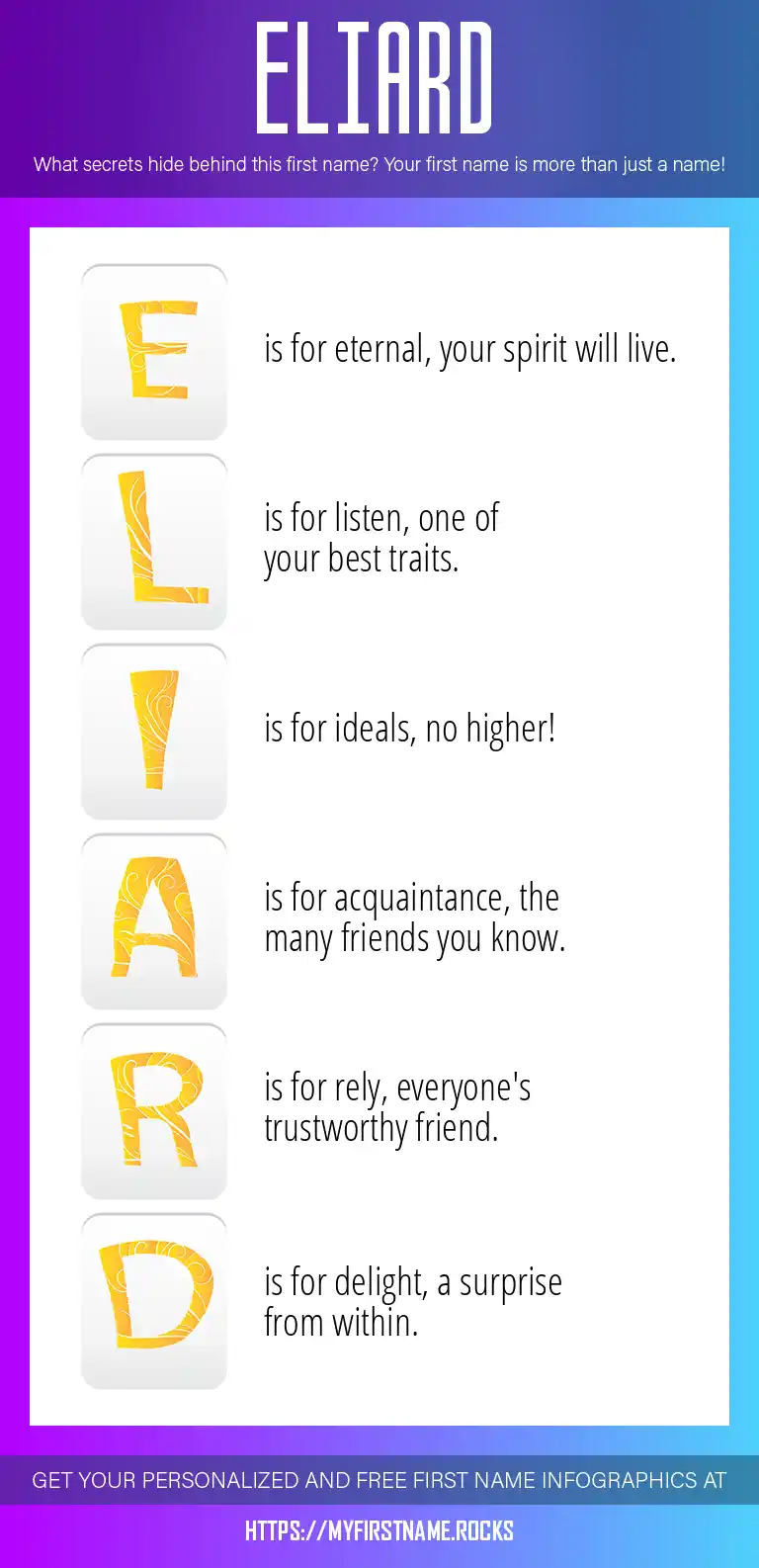 ELIARD

What secrets hide behind this first name? Your first name is more than just a name!

E is for eternal, your spirit will live.

L is for listen, one of your best traits.

I is for ideals, no higher!

A is for acquaintance, the many friends you know.

R is for rely, everyone's trustworthy friend.

D is for delight, a surprise from within.

GET YOUR PERSONALIZED AND FREE FIRST NAME INFOGRAPHICS AT

HTTPS://MYFIRSTNAME.ROCKS