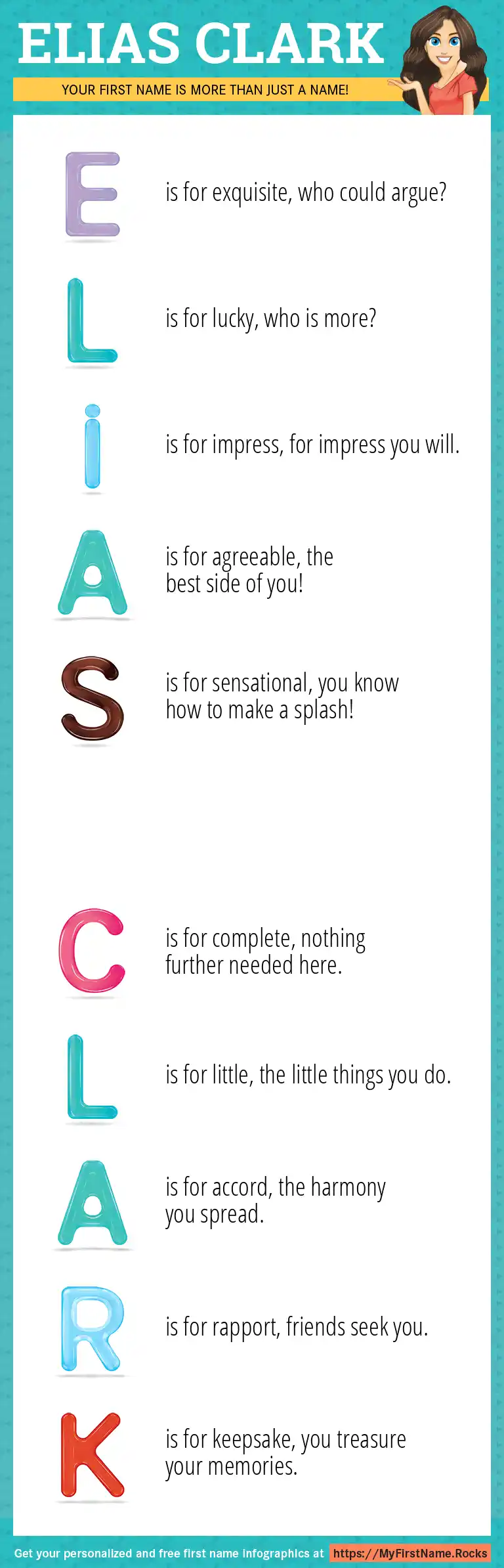 ELIAS CLARK

YOUR FIRST NAME IS MORE THAN JUST A NAME!

E is for exquisite, who could argue?

L is for lucky, who is more?

i is for impress, for impress you will.

A is for agreeable, the best side of you!

S is for sensational, you know how to make a splash!

C is for complete, nothing further needed here.

L is for little, the little things you do.

A is for accord, the harmony you spread.

R is for rapport, friends seek you.

K is for keepsake, you treasure your memories.

Get your personalized and free first name infographics at https://MyFirstName.Rocks