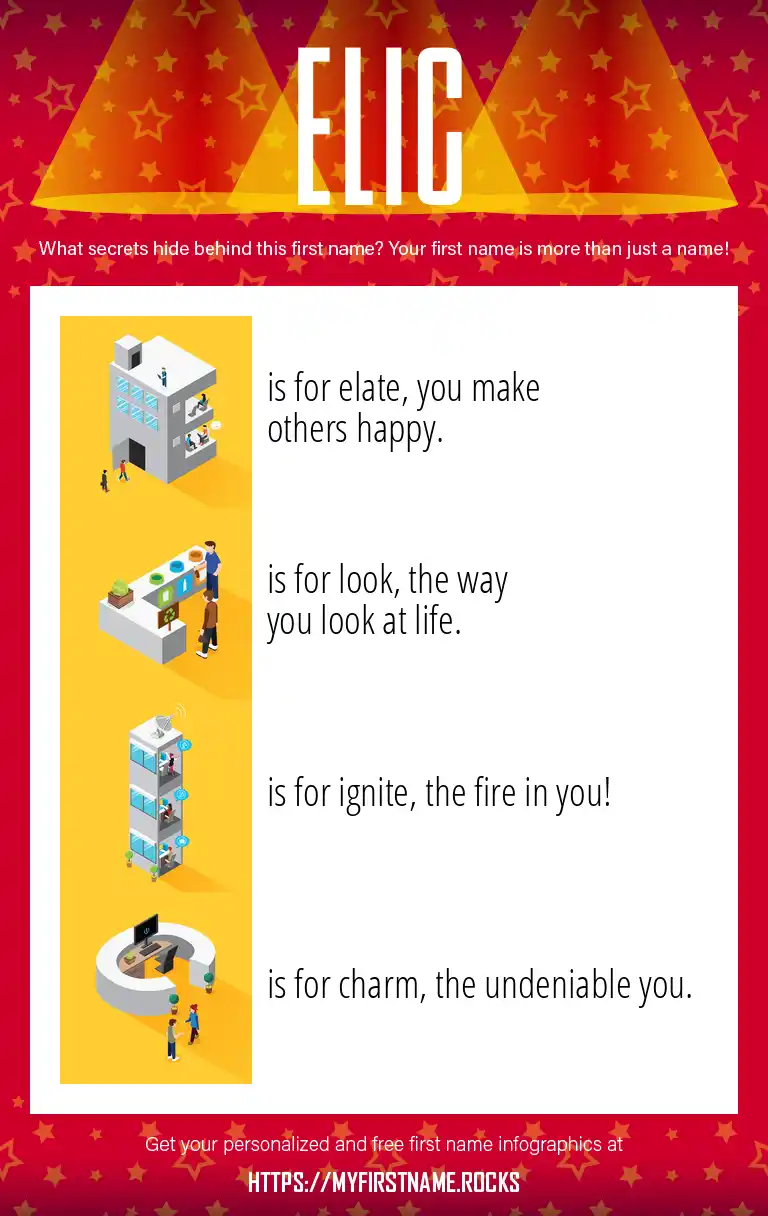 ELIC

What secrets hide behind this first name? Your first name is more than just a name!

is for elate, you make others happy.

is for look, the way you look at life.

is for ignite, the fire in you!

is for charm, the undeniable you.

Get your personalized and free first name infographics at

HTTPS://MYFIRSTNAME.ROCKS