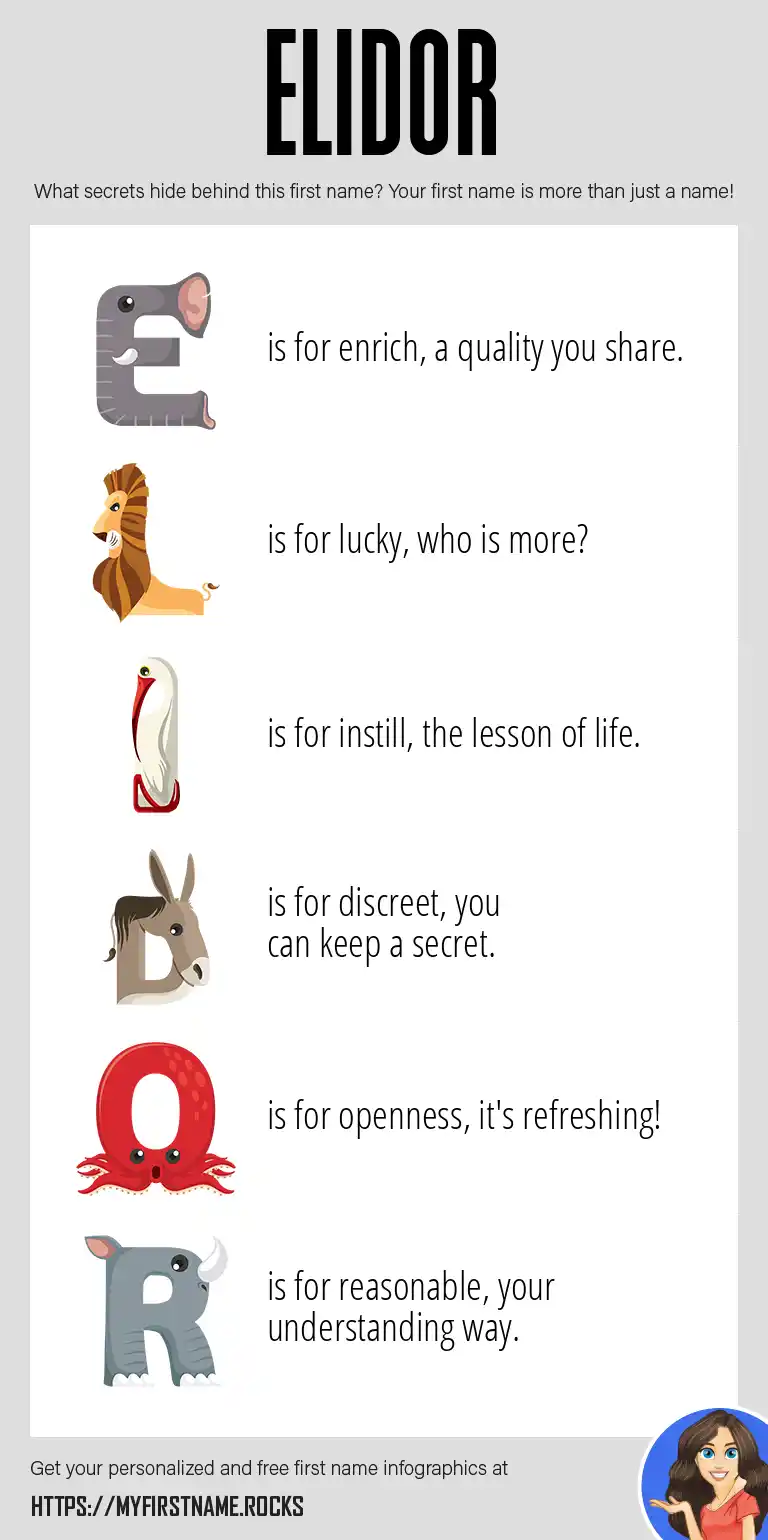 ELIDOR

What secrets hide behind this first name? Your first name is more than just a name!

E is for enrich, a quality you share.

L is for lucky, who is more?

I is for instill, the lesson of life.

D is for discreet, you can keep a secret.

O is for openness, it's refreshing!

R is for reasonable, your understanding way.

Get your personalized and free first name infographics at

HTTPS://MYFIRSTNAME.ROCKS