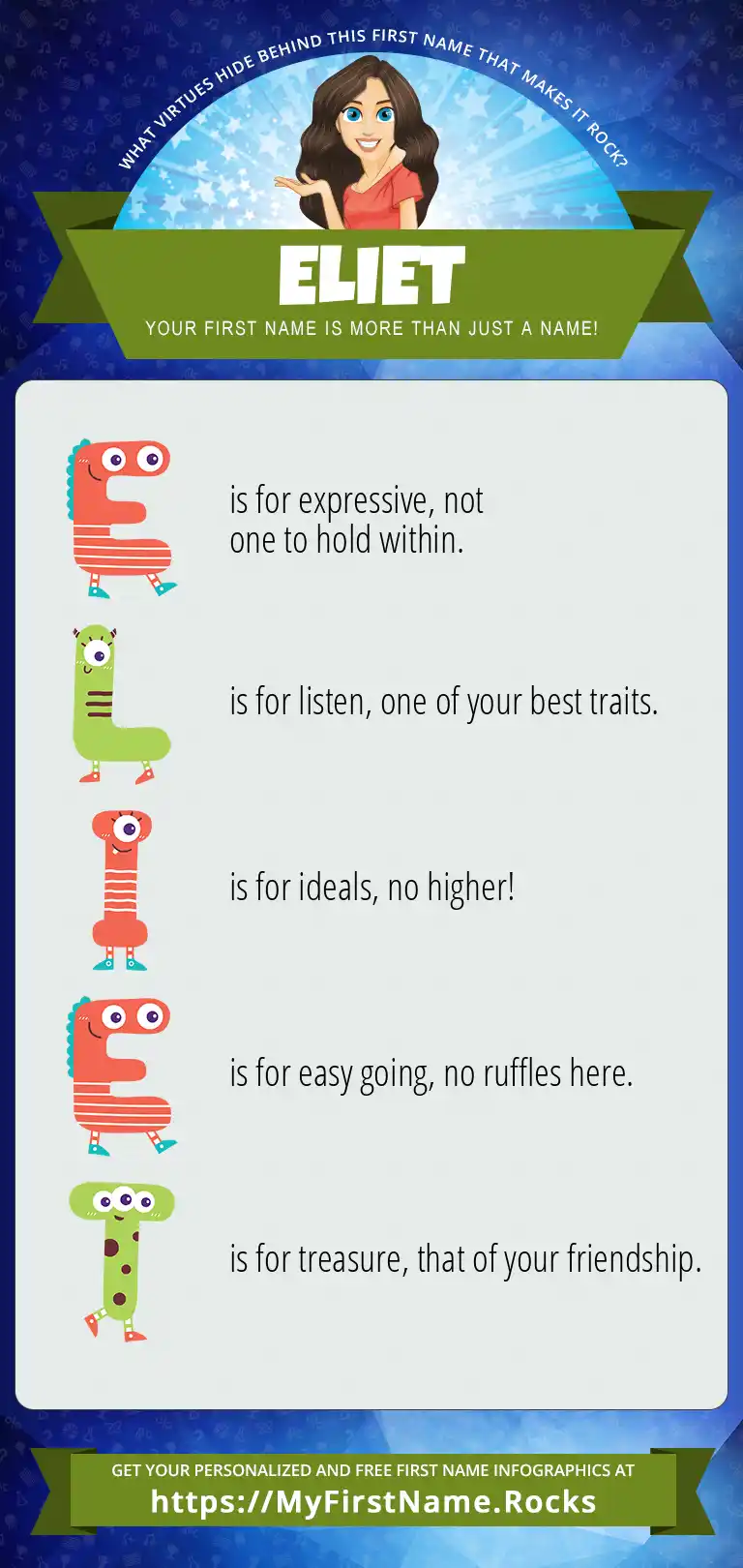 WHAT VIRTUES HIDE BEHIND THIS FIRST NAME THAT MAKES IT ROCK?

ELIET

YOUR FIRST NAME IS MORE THAN JUST A NAME!

E is for expressive, not one to hold within.

L is for listen, one of your best traits.

I is for ideals, no higher!

E is for easy going, no ruffles here.

T is for treasure, that of your friendship.

GET YOUR PERSONALIZED AND FREE FIRST NAME INFOGRAPHICS AT
https://MyFirstName.Rocks