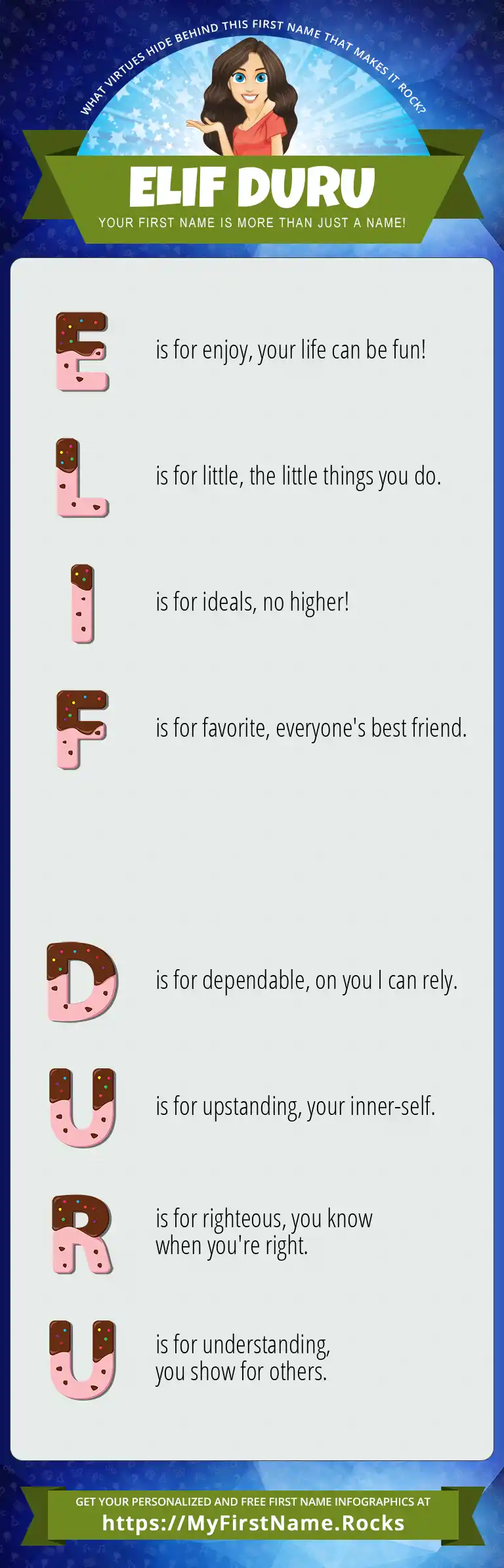 WHAT VIRTUES HIDE BEHIND THIS FIRST NAME THAT MAKES IT ROCK?

ELIF DURU

YOUR FIRST NAME IS MORE THAN JUST A NAME!

E is for enjoy, your life can be fun!

L is for little, the little things you do.

I is for ideals, no higher!

F is for favorite, everyone's best friend.

D is for dependable, on you I can rely.

U is for upstanding, your inner-self.

R is for righteous, you know when you're right.

U is for understanding, you show for others.

GET YOUR PERSONALIZED AND FREE FIRST NAME INFOGRAPHICS AT

https://MyFirstName.Rocks