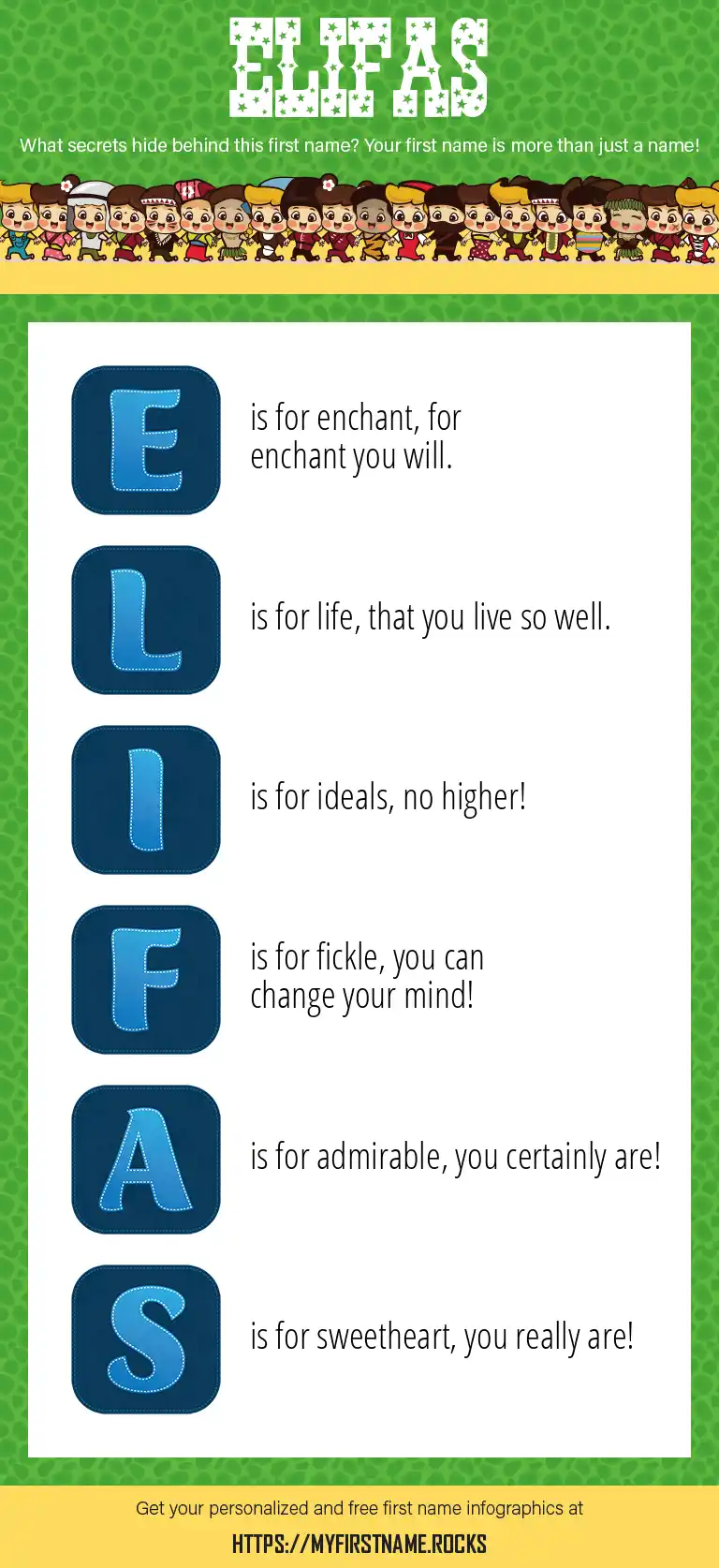 ELIFAS

What secrets hide behind this first name? Your first name is more than just a name!

E is for enchant, for enchant you will.

L is for life, that you live so well.

I is for ideals, no higher!

F is for fickle, you can change your mind!

A is for admirable, you certainly are!

S is for sweetheart, you really are!

Get your personalized and free first name infographics at

HTTPS://MYFIRSTNAME.ROCKS