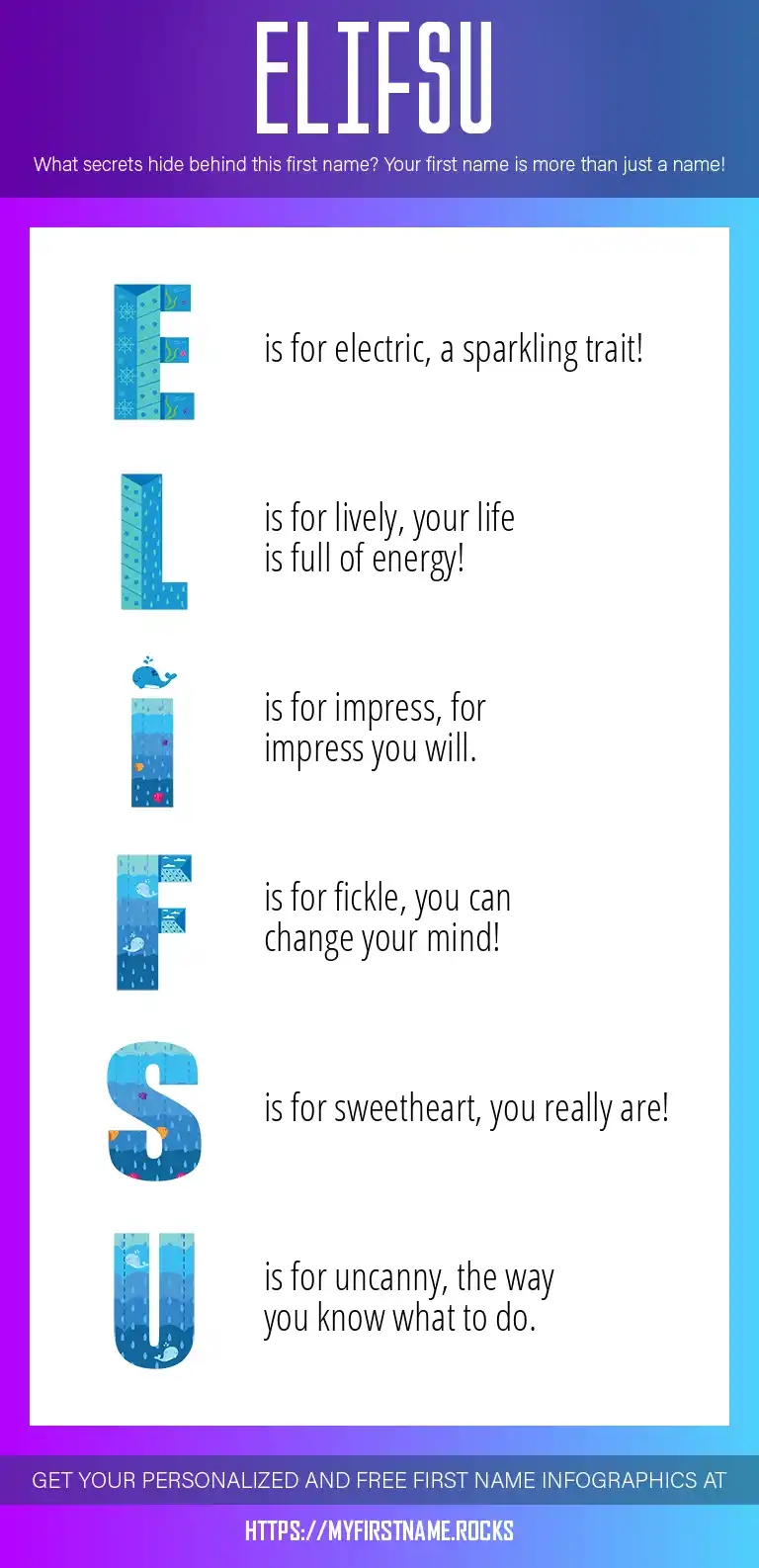 ELIFSU

What secrets hide behind this first name? Your first name is more than just a name!

E is for electric, a sparkling trait!

L is for lively, your life is full of energy!

I is for impress, for impress you will.

F is for fickle, you can change your mind!

S is for sweetheart, you really are!

U is for uncanny, the way you know what to do.

GET YOUR PERSONALIZED AND FREE FIRST NAME INFOGRAPHICS AT

HTTPS://MYFIRSTNAME.ROCKS