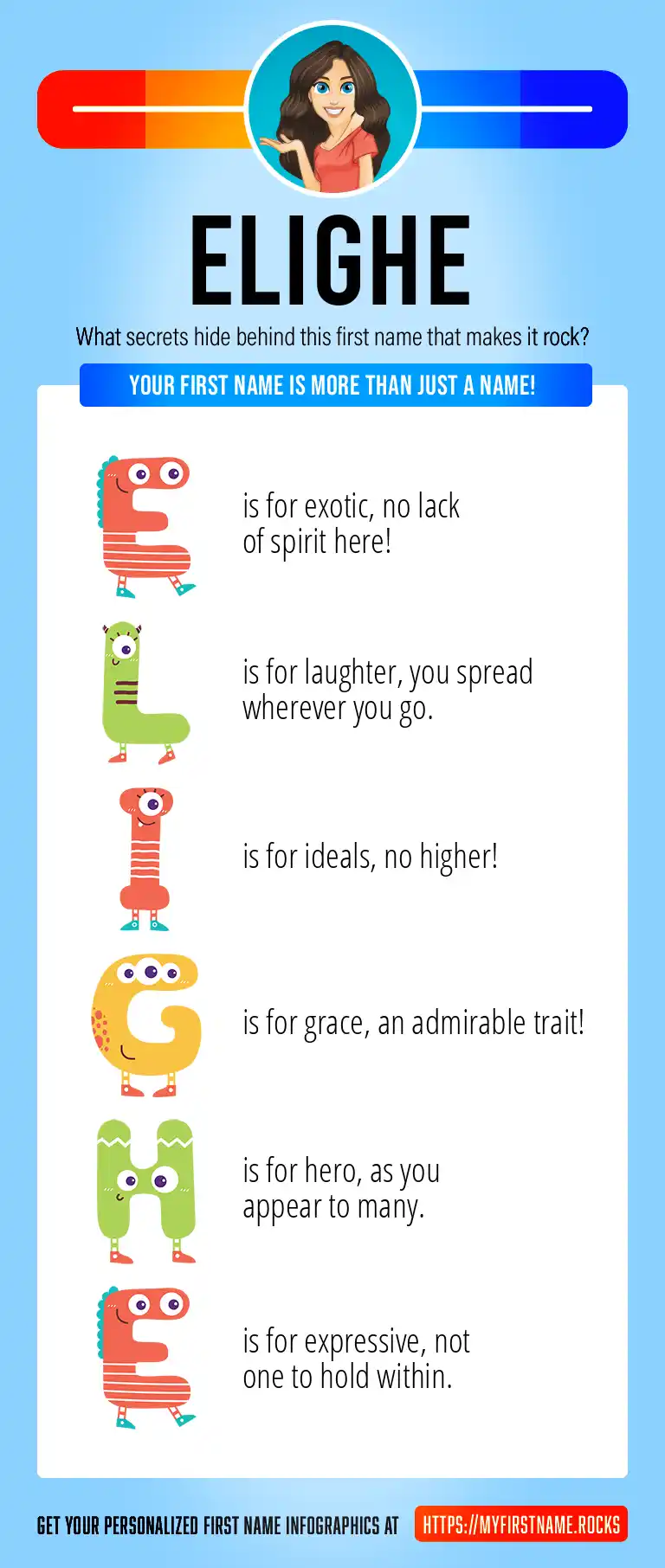 ELIGHE

What secrets hide behind this first name that makes it rock?

YOUR FIRST NAME IS MORE THAN JUST A NAME!

E is for exotic, no lack of spirit here!

L is for laughter, you spread wherever you go.

I is for ideals, no higher!

G is for grace, an admirable trait!

H is for hero, as you appear to many.

E is for expressive, not one to hold within.

GET YOUR PERSONALIZED FIRST NAME INFOGRAPHICS AT HTTPS://MYFIRSTNAME.ROCKS