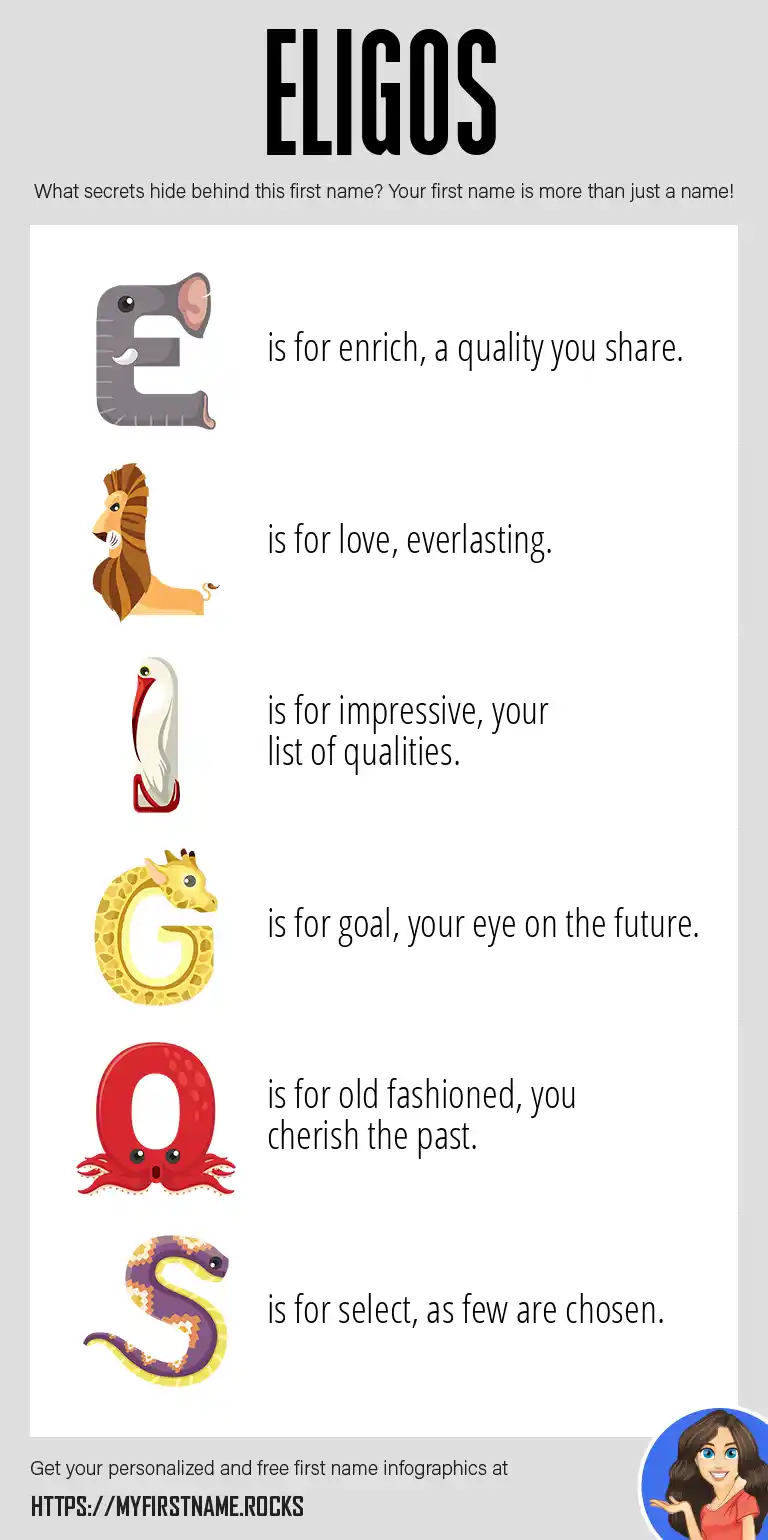 ELIGOS

What secrets hide behind this first name? Your first name is more than just a name!

E is for enrich, a quality you share.

L is for love, everlasting.

I is for impressive, your list of qualities.

G is for goal, your eye on the future.

O is for old fashioned, you cherish the past.

S is for select, as few are chosen.

Get your personalized and free first name infographics at

HTTPS://MYFIRSTNAME.ROCKS