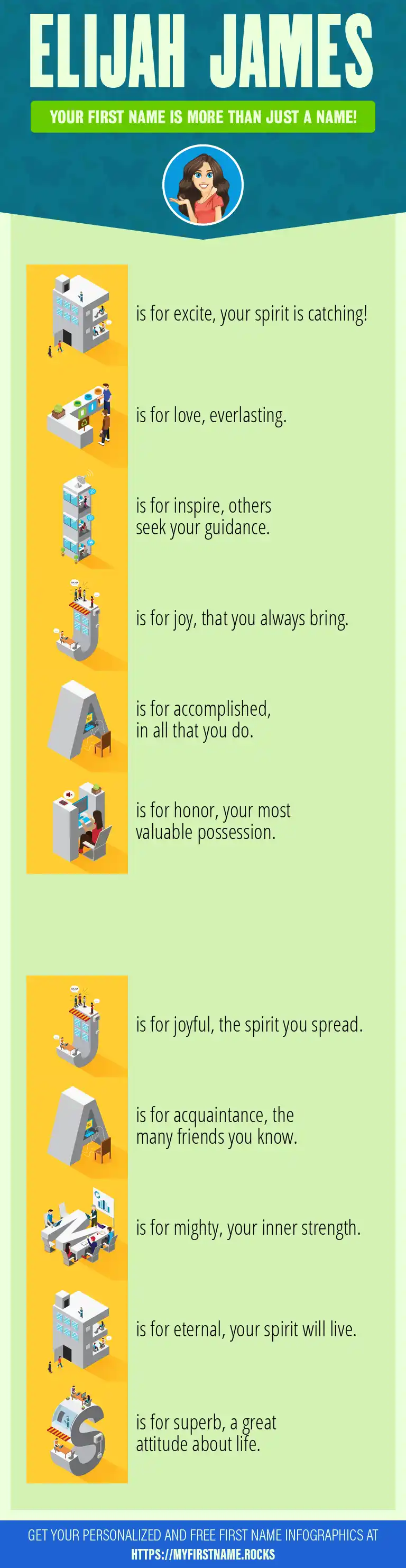 ELIJAH JAMES

YOUR FIRST NAME IS MORE THAN JUST A NAME!

E is for excite, your spirit is catching!

L is for love, everlasting.

I is for inspire, others seek your guidance.

J is for joy, that you always bring.

A is for accomplished, in all that you do.

H is for honor, your most valuable possession.

J is for joyful, the spirit you spread.

A is for acquaintance, the many friends you know.

M is for mighty, your inner strength.

E is for eternal, your spirit will live.

S is for superb, a great attitude about life.

GET YOUR PERSONALIZED AND FREE FIRST NAME INFOGRAPHICS AT
HTTPS://MYFIRSTNAME.ROCKS