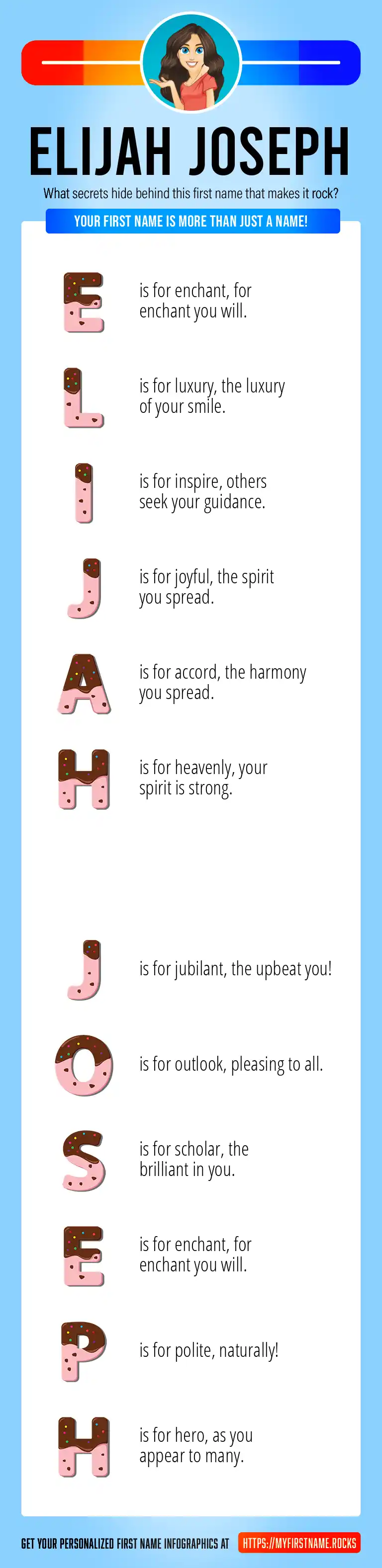 ELIJAH JOSEPH

What secrets hide behind this first name that makes it rock?

YOUR FIRST NAME IS MORE THAN JUST A NAME!

E is for enchant, for enchant you will.

L is for luxury, the luxury of your smile.

I is for inspire, others seek your guidance.

J is for joyful, the spirit you spread.

A is for accord, the harmony you spread.

H is for heavenly, your spirit is strong.

J is for jubilant, the upbeat you!

O is for outlook, pleasing to all.

S is for scholar, the brilliant in you.

E is for enchant, for enchant you will.

P is for polite, naturally!

H is for hero, as you appear to many.

GET YOUR PERSONALIZED FIRST NAME INFOGRAPHICS AT HTTPS://MYFIRSTNAME.ROCKS