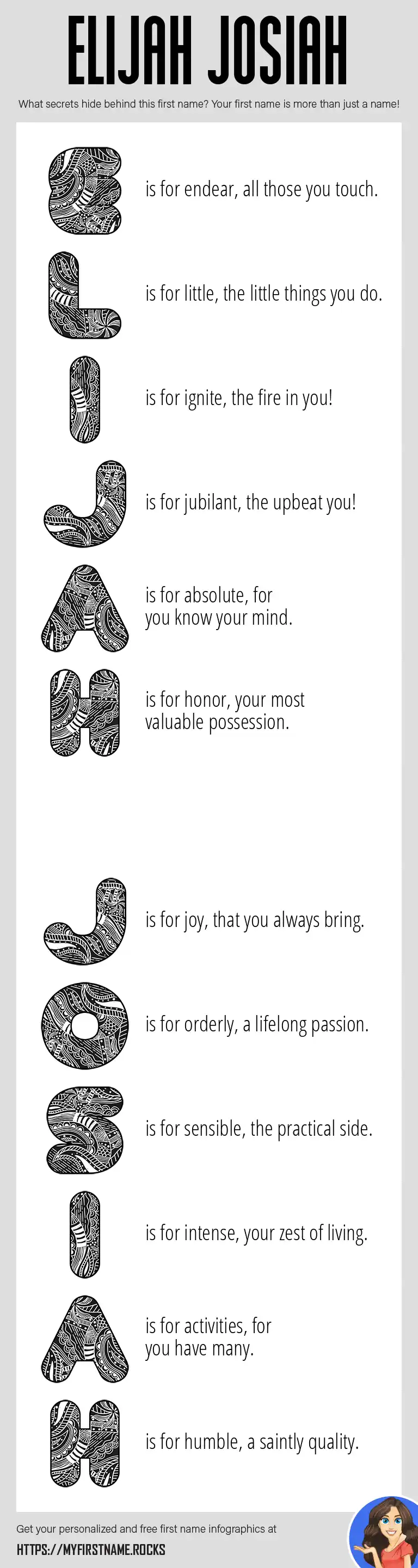 ELIJAH JOSIAH

What secrets hide behind this first name? Your first name is more than just a name!

E is for endear, all those you touch.

L is for little, the little things you do.

I is for ignite, the fire in you!

J is for jubilant, the upbeat you!

A is for absolute, for you know your mind.

H is for honor, your most valuable possession.

J is for joy, that you always bring.

O is for orderly, a lifelong passion.

S is for sensible, the practical side.

I is for intense, your zest of living.

A is for activities, for you have many.

H is for humble, a saintly quality.

Get your personalized and free first name infographics at

HTTPS://MYFIRSTNAME.ROCKS