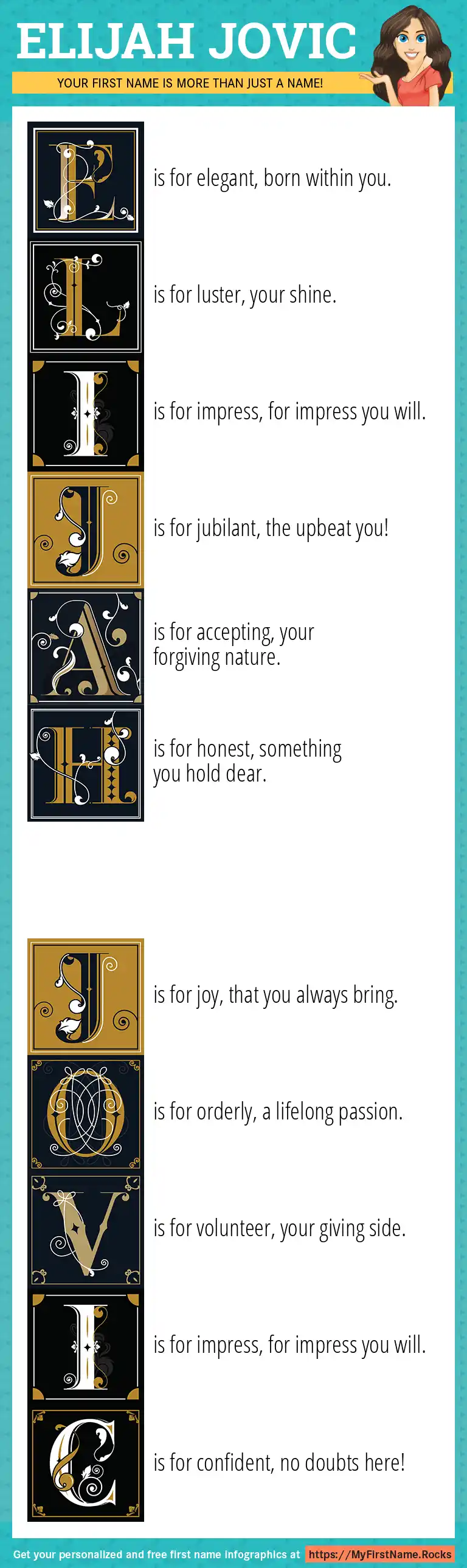 ELIJAH JOVIC

YOUR FIRST NAME IS MORE THAN JUST A NAME!

E is for elegant, born within you.

L is for luster, your shine.

I is for impress, for impress you will.

J is for jubilant, the upbeat you!

A is for accepting, your forgiving nature.

H is for honest, something you hold dear.

J is for joy, that you always bring.

O is for orderly, a lifelong passion.

V is for volunteer, your giving side.

I is for impress, for impress you will.

C is for confident, no doubts here!

Get your personalized and free first name infographics at https://MyFirstName.Rocks