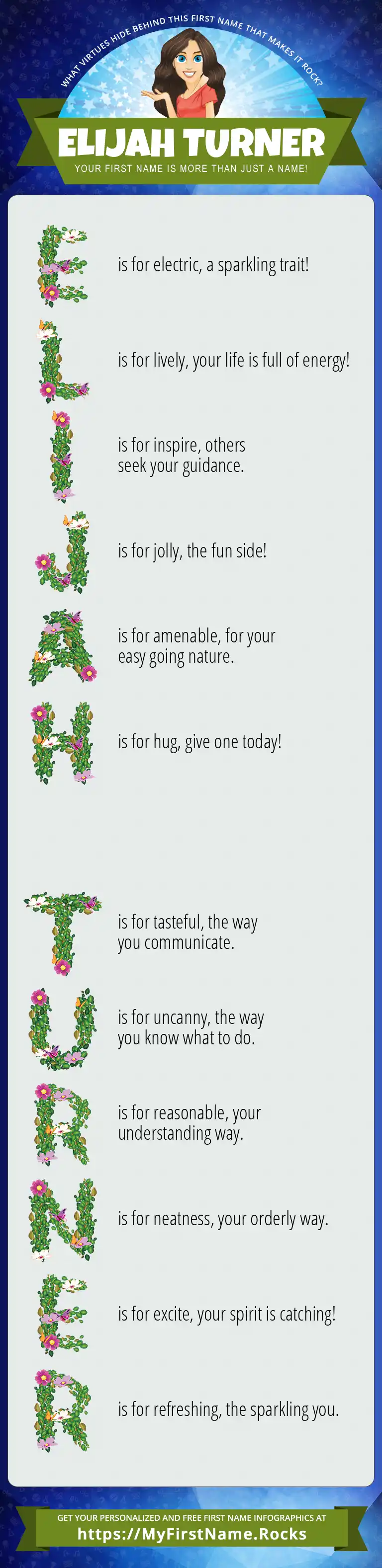 WHAT VIRTUES HIDE BEHIND THIS FIRST NAME THAT MAKES IT ROCK?

ELIJAH TURNER

YOUR FIRST NAME IS MORE THAN JUST A NAME!

E is for electric, a sparkling trait!

L is for lively, your life is full of energy!

I is for inspire, others seek your guidance.

J is for jolly, the fun side!

A is for amenable, for your easy going nature.

H is for hug, give one today!

T is for tasteful, the way you communicate.

U is for uncanny, the way you know what to do.

R is for reasonable, your understanding way.

N is for neatness, your orderly way.

E is for excite, your spirit is catching!

R is for refreshing, the sparkling you.

GET YOUR PERSONALIZED AND FREE FIRST NAME INFOGRAPHICS AT

https://MyFirstName.Rocks