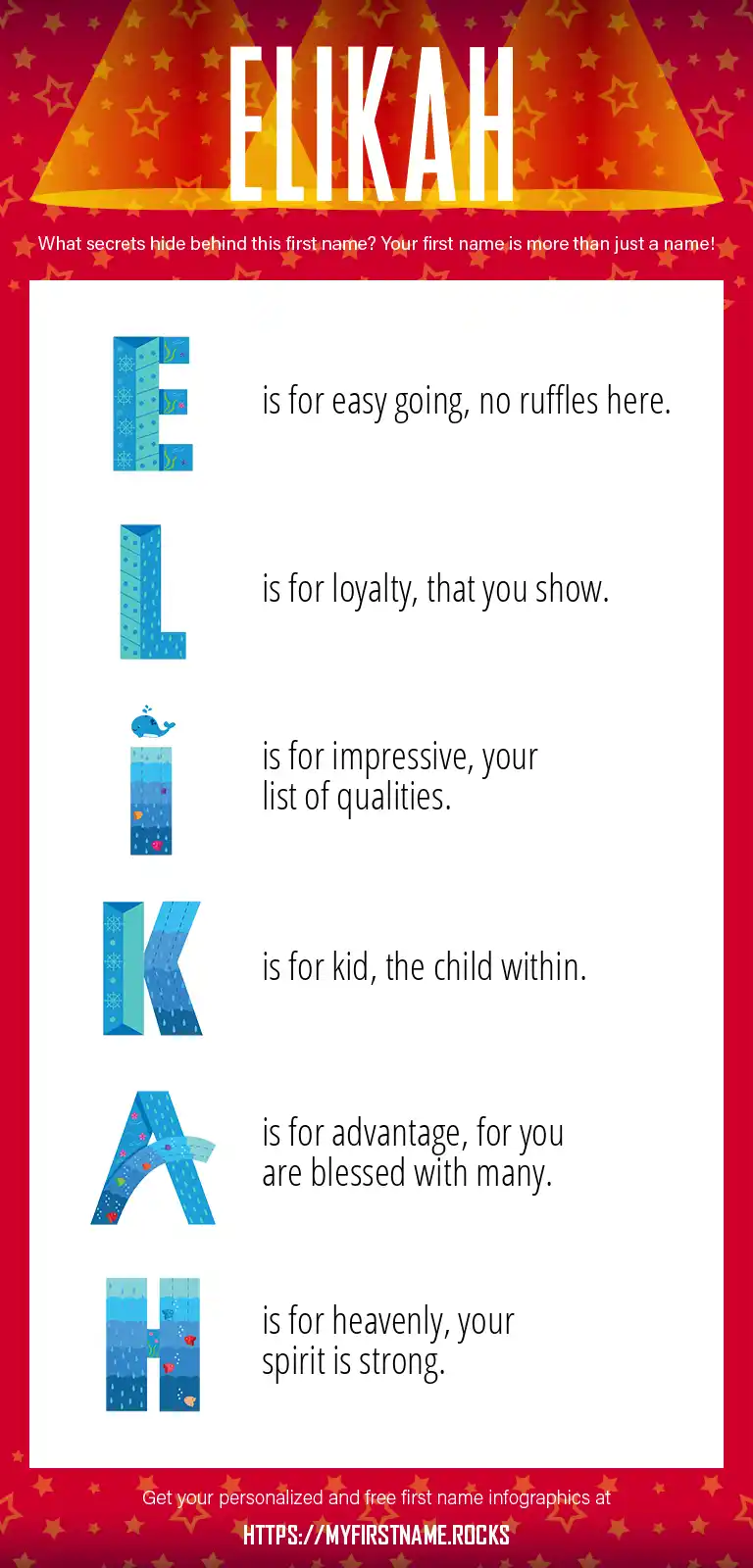 ELIKAH

What secrets hide behind this first name? Your first name is more than just a name!

E is for easy going, no ruffles here.

L is for loyalty, that you show.

I is for impressive, your list of qualities.

K is for kid, the child within.

A is for advantage, for you are blessed with many.

H is for heavenly, your spirit is strong.

Get your personalized and free first name infographics at

HTTPS://MYFIRSTNAME.ROCKS