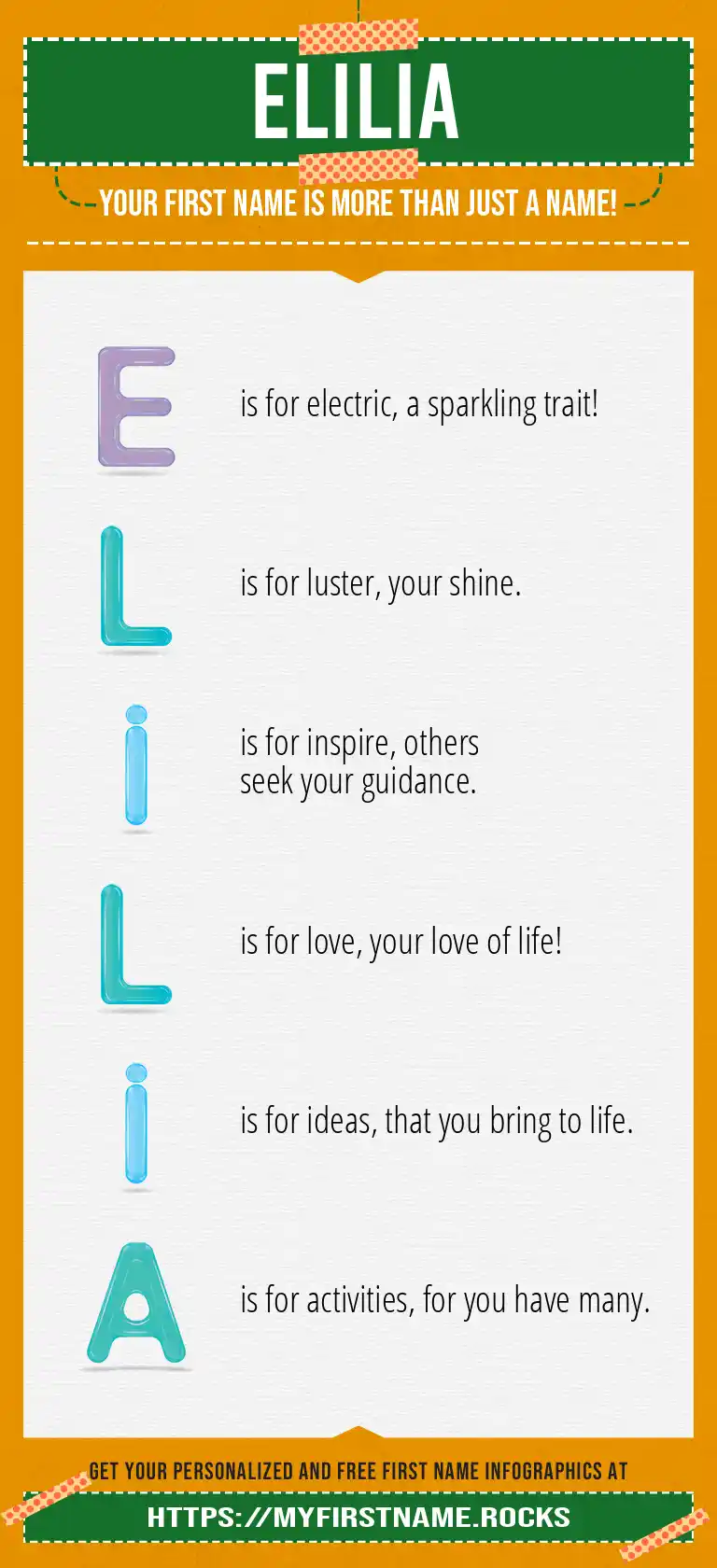 ELILIA

YOUR FIRST NAME IS MORE THAN JUST A NAME!

E is for electric, a sparkling trait!

L is for luster, your shine.

i is for inspire, others seek your guidance.

L is for love, your love of life!

i is for ideas, that you bring to life.

A is for activities, for you have many.

GET YOUR PERSONALIZED AND FREE FIRST NAME INFOGRAPHICS AT

HTTPS://MYFIRSTNAME.ROCKS